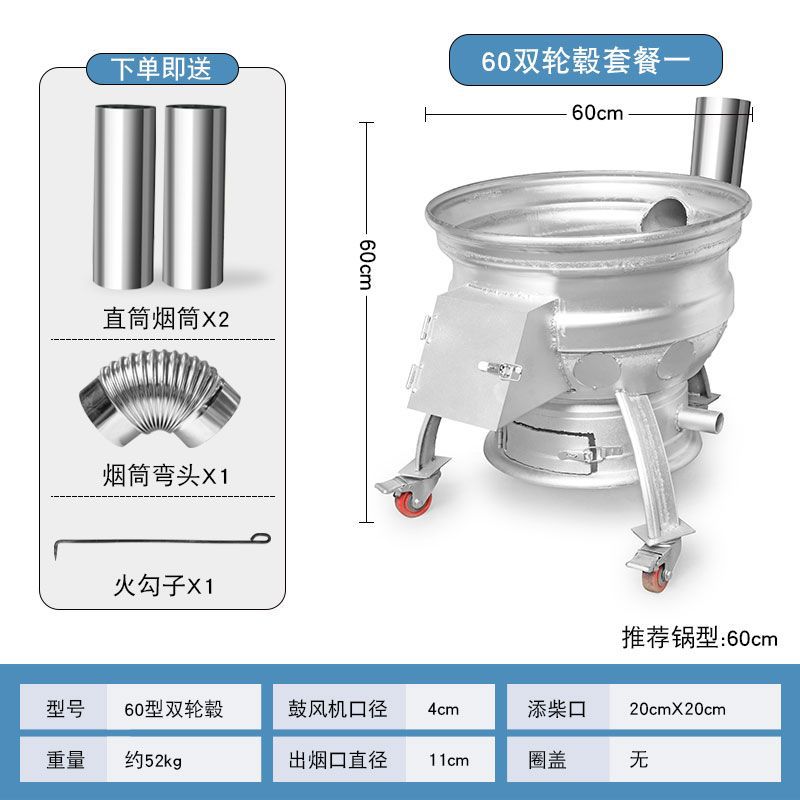 下单即送

直筒烟筒X2

烟筒弯头X1

火勾子X1

60双轮毂套餐一

60cm

60cm

推荐锅型:60cm

| 型号 | 60型双轮毂 | 鼓风机口径 | 4cm | 添柴口 | 20cmX20cm |
|---|---|---|---|---|---|
| 重量 | 约52kg | 出烟口直径 | 11cm | 圈盖 | 无 |