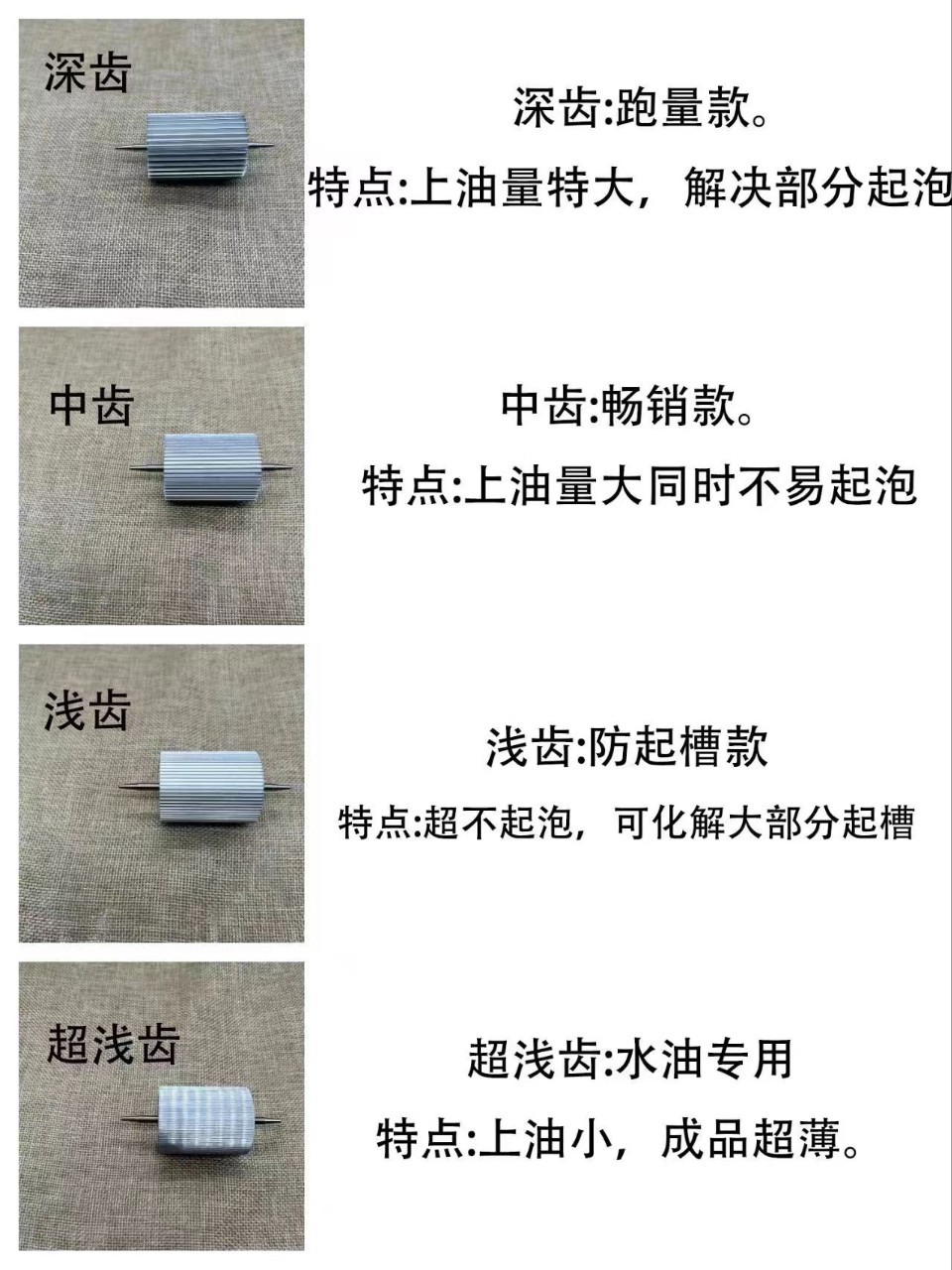 深齿

深齿:跑量款。
特点:上油量特大，解决部分起泡

中齿

中齿:畅销款。
特点:上油量大同时不易起泡

浅齿

浅齿:防起槽款
特点:超不起泡，可化解大部分起槽

超浅齿

超浅齿:水油专用
特点:上油小，成品超薄。