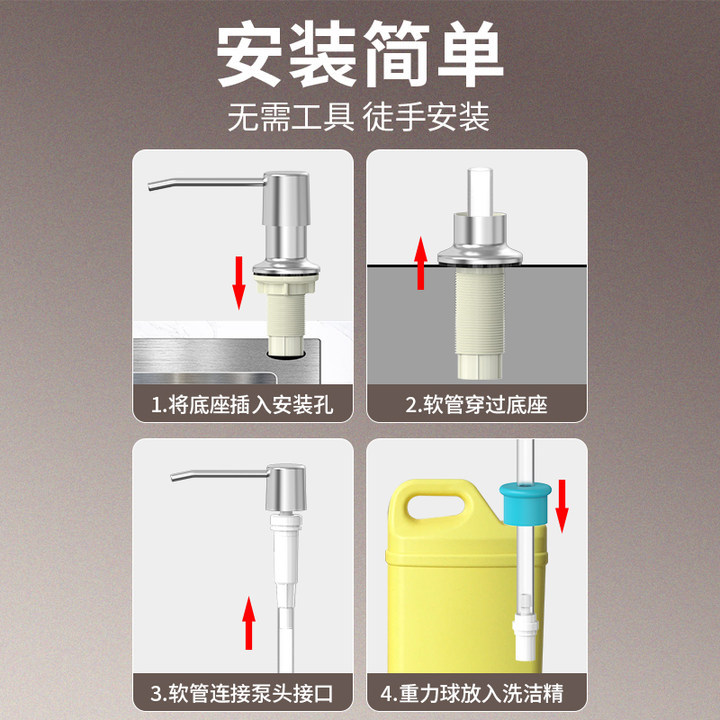 安装简单
无需工具 徒手安装

1.将底座插入安装孔

2.软管穿过底座

3.软管连接泵头接口

4.重力球放入洗洁精