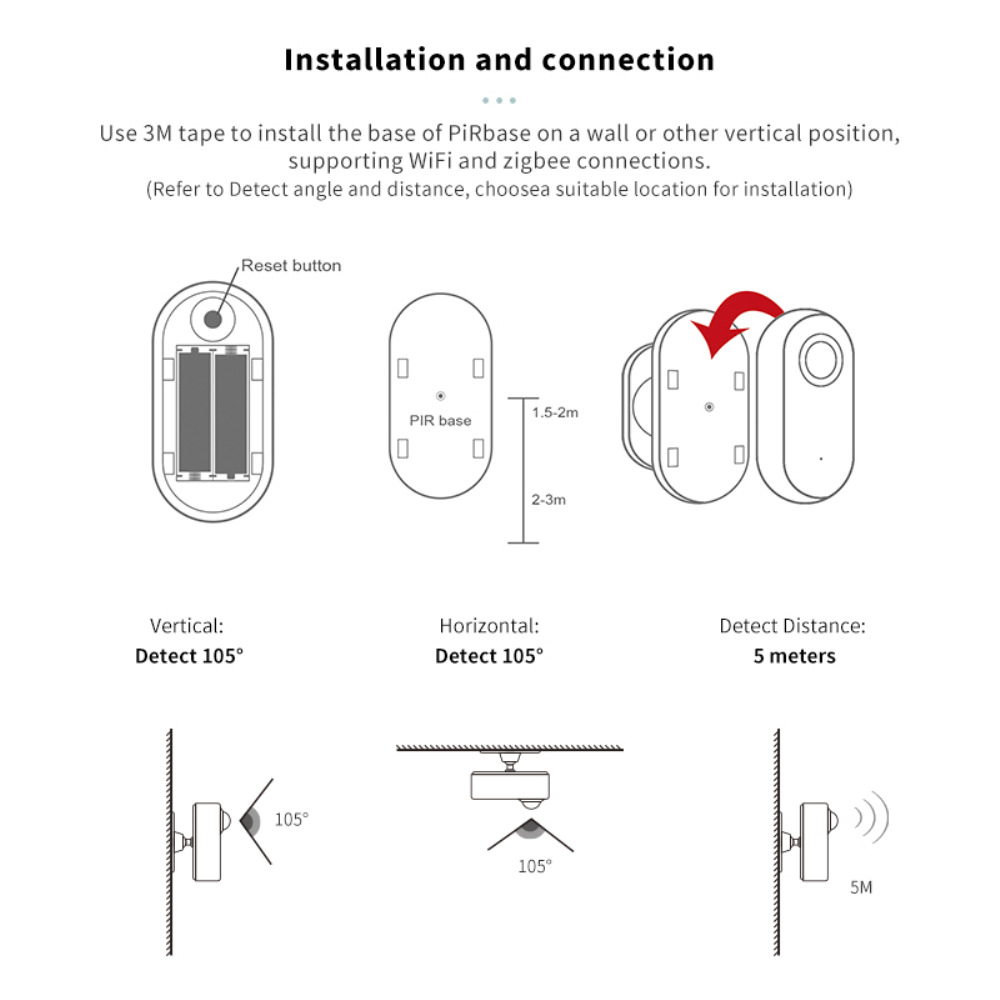 Installation and connection

Use 3M tape to install the base of PiRbase on a wall or other vertical position, supporting WiFi and zigbee connections.
(Refer to Detect angle and distance, choosea suitable location for installation)

Reset button

PIR base

1.5-2m

2-3m

Vertical:
Detect 105°

Horizontal:
Detect 105°

Detect Distance:
5 meters

105°

105°

5M