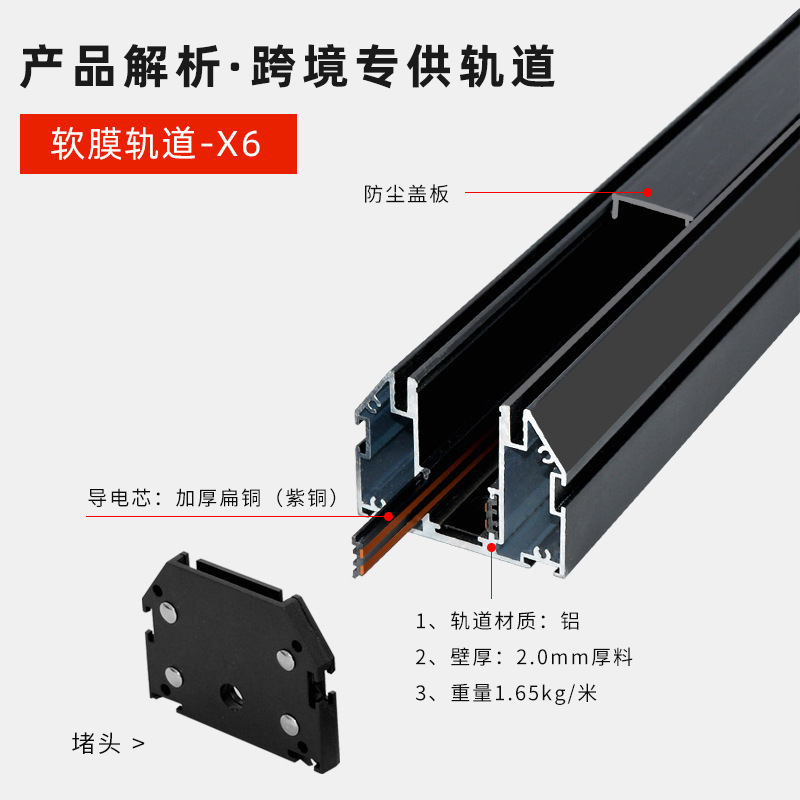 产品解析·跨境专供轨道

软膜轨道-X6

防尘盖板

导电芯：加厚扁铜（紫铜）

1、轨道材质：铝

2、壁厚：2.0mm厚料

3、重量1.65kg/米

堵头 >