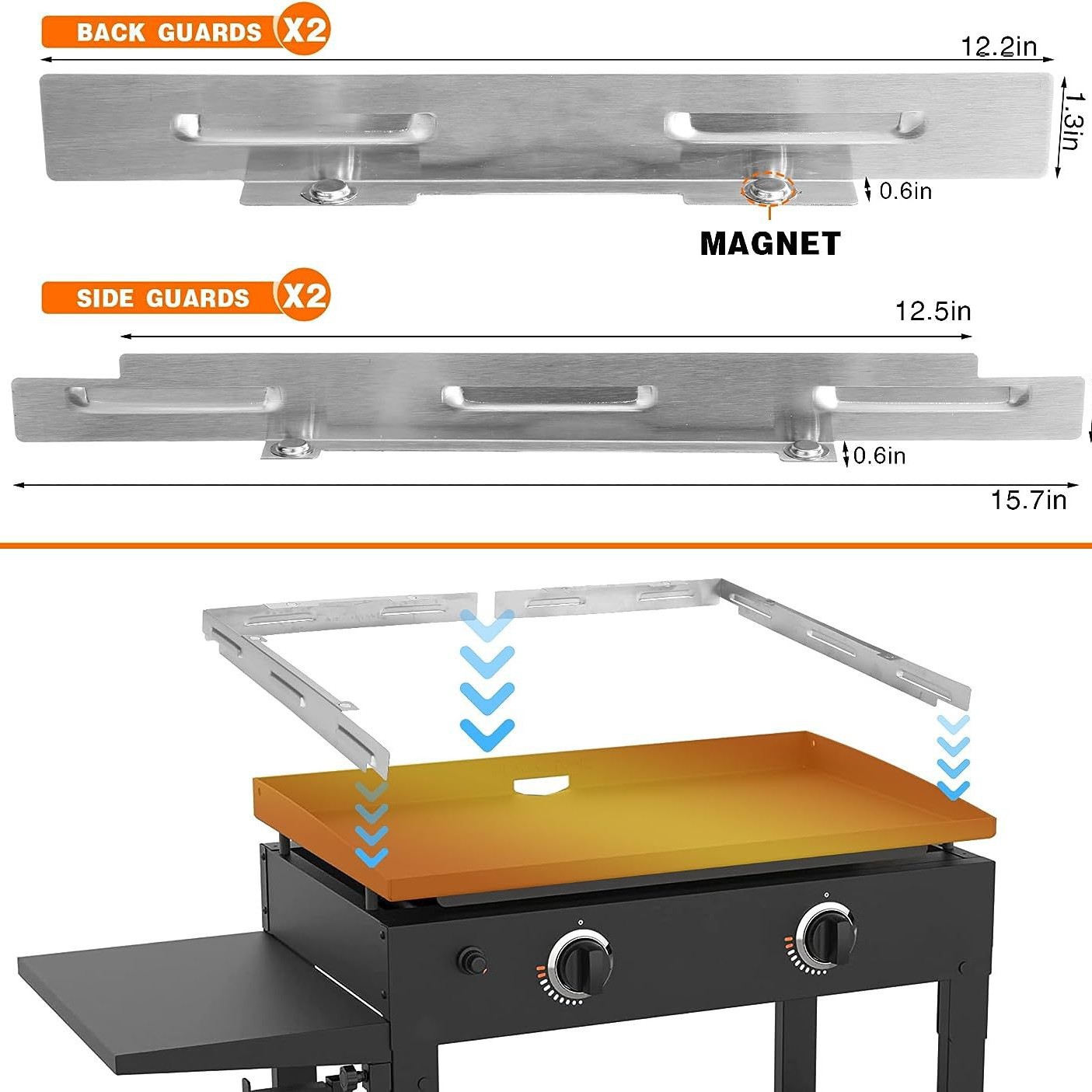 BACK GUARDS X2

12.2in

1.3in

0.6in

MAGNET

SIDE GUARDS X2

12.5in

0.6in

15.7in