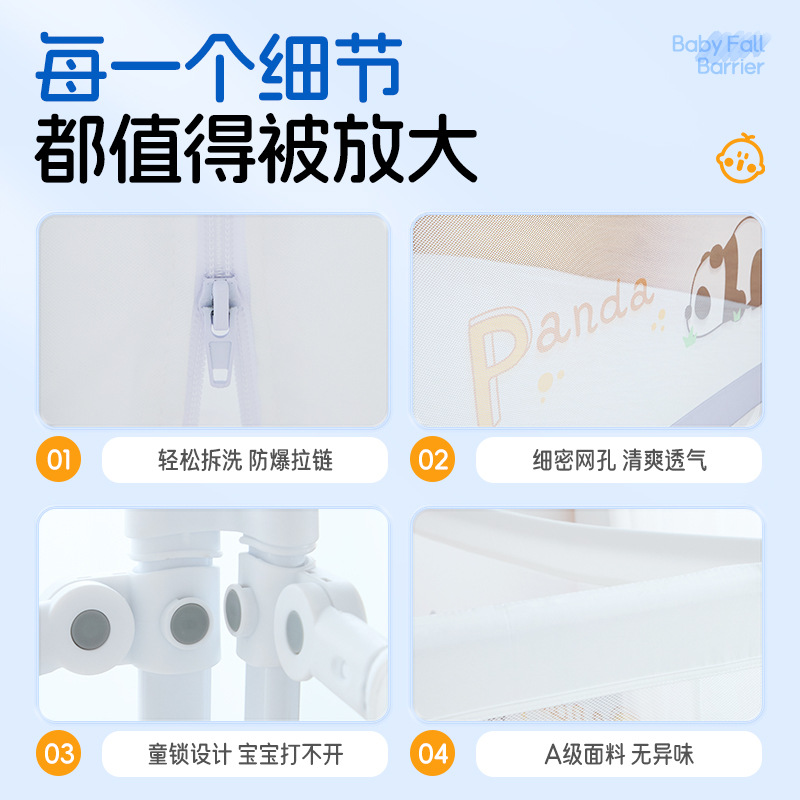 每一个细节
都值得被放大

Baby Fall Barrier

Panda

01 轻松拆洗 防爆拉链

02 细密网孔 清爽透气

03 童锁设计 宝宝打不开

04 A级面料 无异味