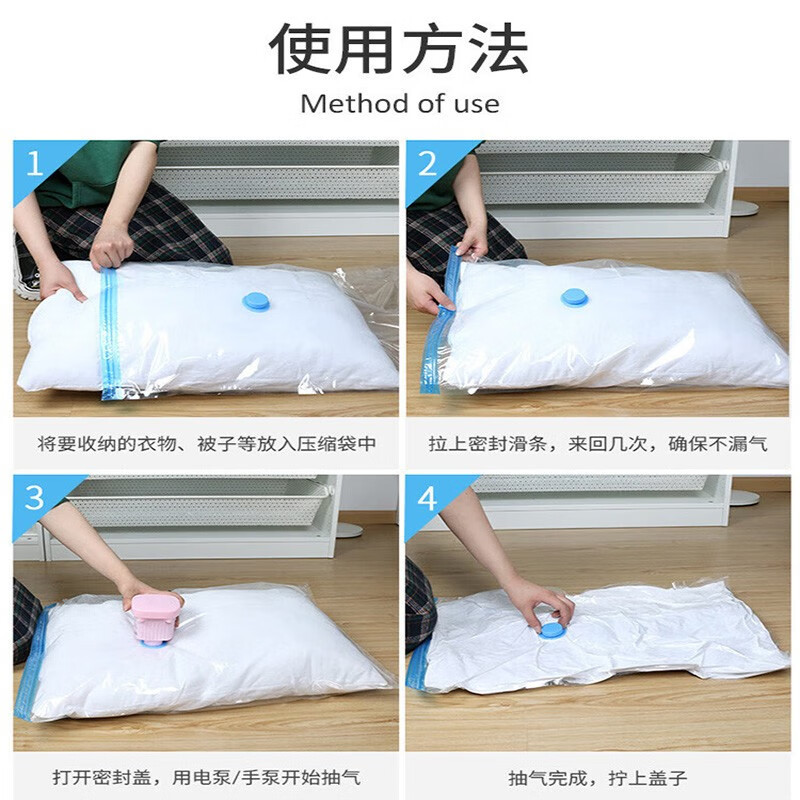 使用方法

Method of use

1

将要收纳的衣物、被子等放入压缩袋中

2

拉上密封滑条，来回几次，确保不漏气

3

打开密封盖，用电泵/手泵开始抽气

4

抽气完成，拧上盖子