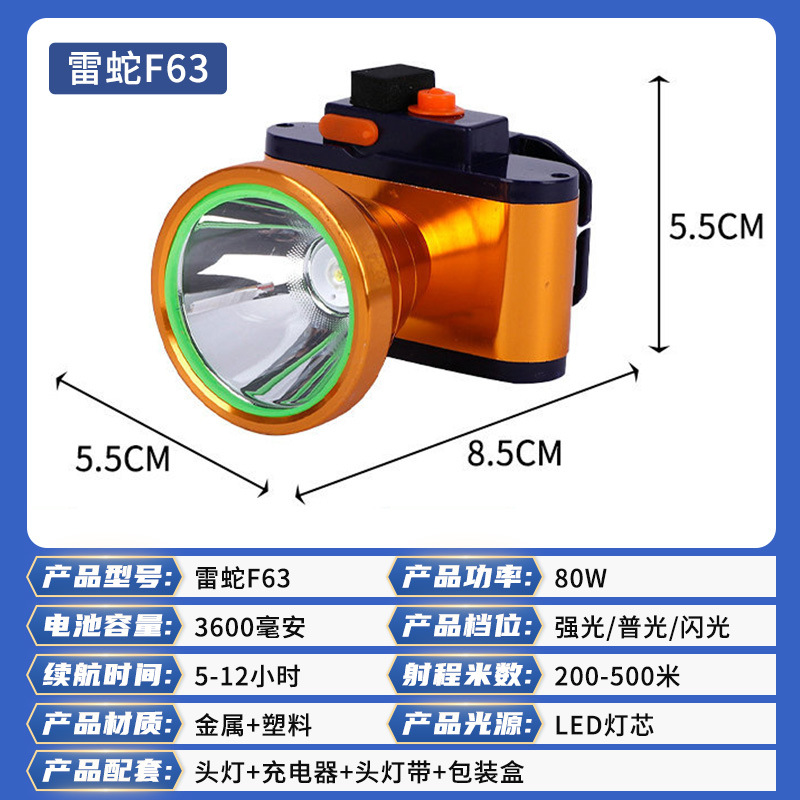 雷蛇F63

5.5CM

5.5CM

8.5CM

| 产品型号: | 雷蛇F63 | 产品功率: | 80W |
|---|---|---|---|
| 电池容量: | 3600毫安 | 产品档位: | 强光/普光/闪光 |
| 续航时间: | 5-12小时 | 射程米数: | 200-500米 |
| 产品材质: | 金属+塑料 | 产品光源: | LED灯芯 |
| 产品配套: | 头灯+充电器+头灯带+包装盒 | | |