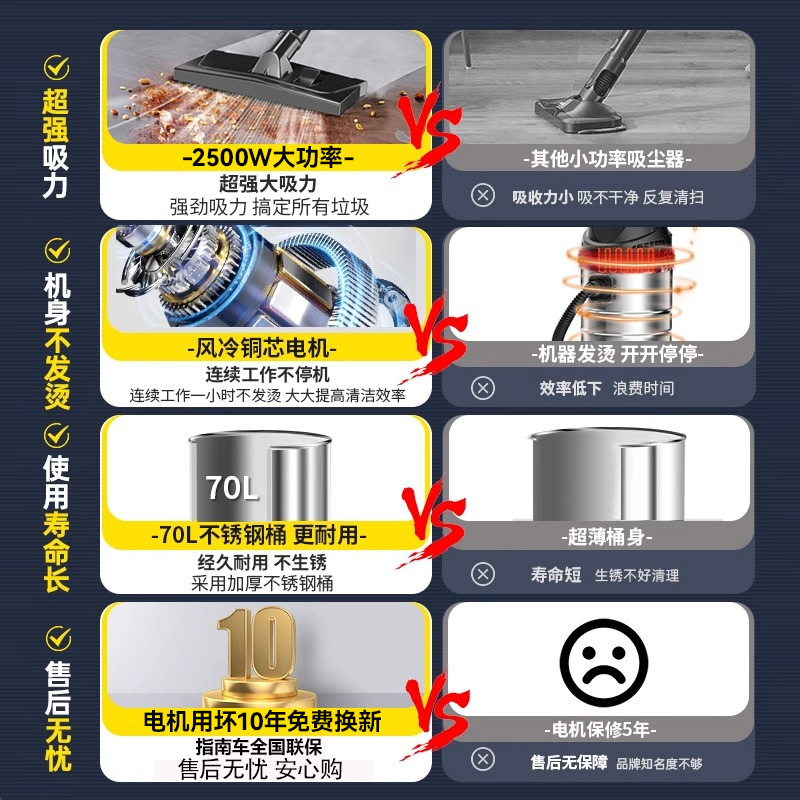 超强吸力

-2500W大功率-
超强大吸力
强劲吸力 搞定所有垃圾

VS

-其他小功率吸尘器-
吸收力小 吸不干净 反复清扫

机身不发烫

-风冷铜芯电机-
连续工作不停机
连续工作一小时不发烫 大大提高清洁效率

VS

-机器发烫 开开停停-
效率低下 浪费时间

使用寿命长

70L
-70L不锈钢桶 更耐用-
经久耐用 不生锈
采用加厚不锈钢桶

VS

-超薄桶身-
寿命短 生锈不好清理

售后无忧

10
电机用坏10年免费换新
指南车全国联保
售后无忧 安心购

VS

-电机保修5年-
售后无保障 品牌知名度不够