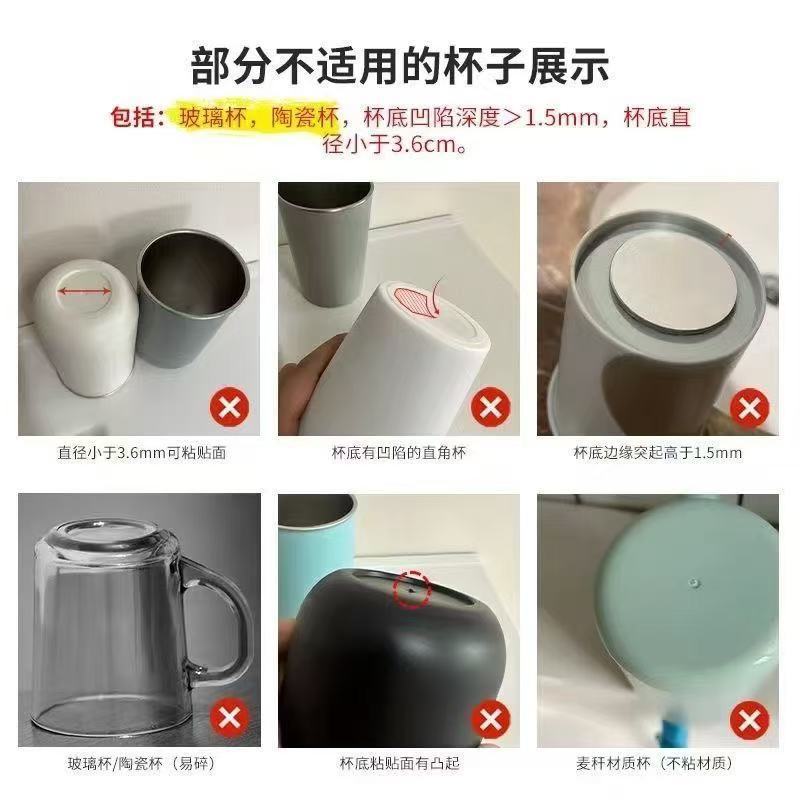 部分不适用的杯子展示

包括：玻璃杯，陶瓷杯，杯底凹陷深度＞1.5mm，杯底直径小于3.6cm。

直径小于3.6mm可粘贴面

杯底有凹陷的直角杯

杯底边缘突起高于1.5mm

玻璃杯/陶瓷杯（易碎）

杯底粘贴面有凸起

麦秆材质杯（不粘材质）