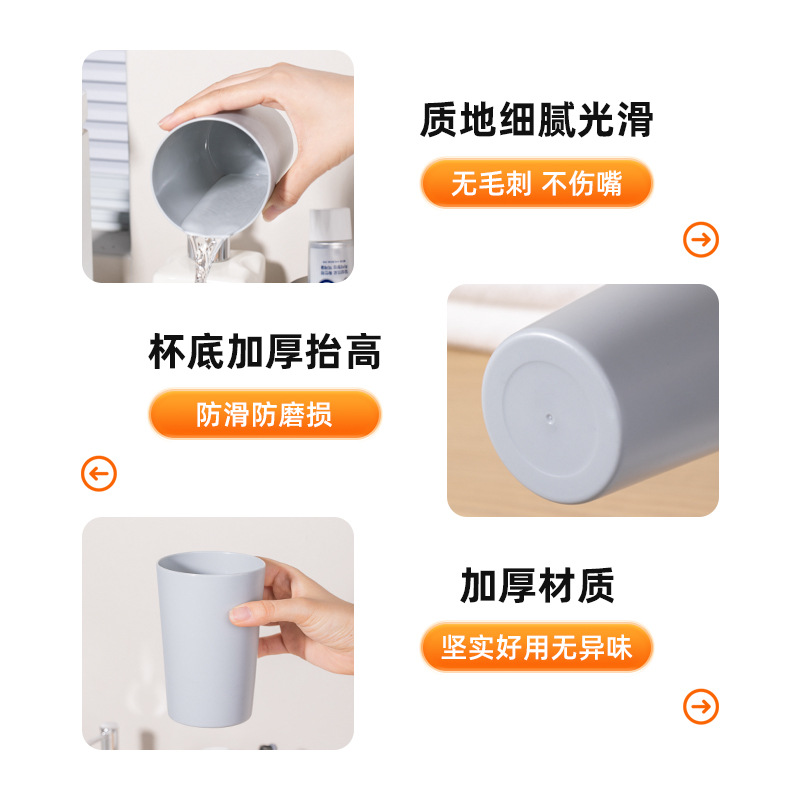 质地细腻光滑

无毛刺 不伤嘴

杯底加厚抬高

防滑防磨损

加厚材质

坚实好用无异味