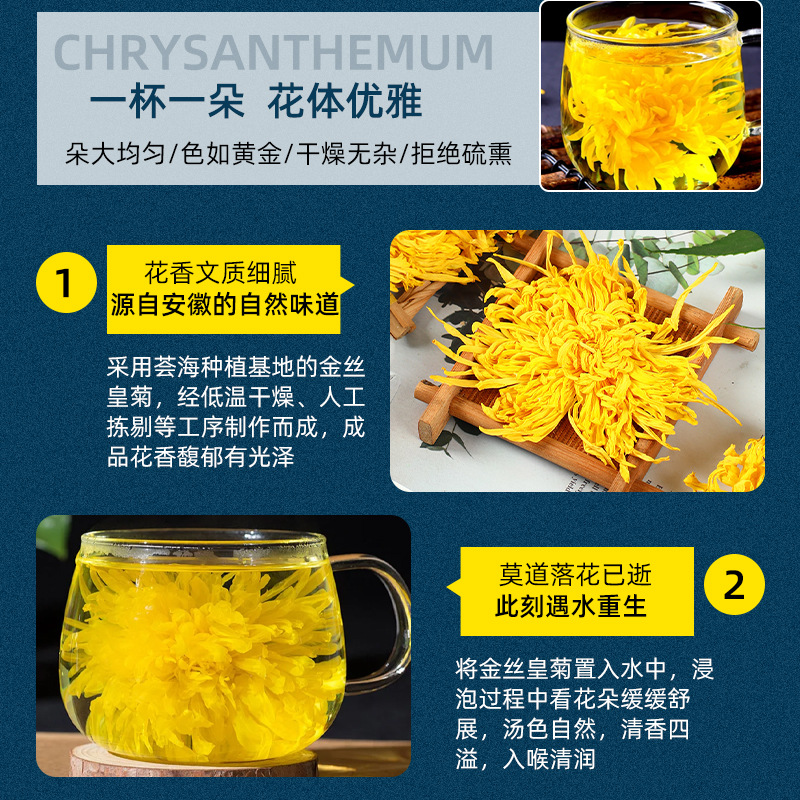 CHRYSANTHEMUM

一杯一朵 花体优雅

朵大均匀/色如黄金/干燥无杂/拒绝硫熏

1

花香文质细腻
源自安徽的自然味道

采用荟海种植基地的金丝皇菊，经低温干燥、人工拣剔等工序制作而成，成品花香馥郁有光泽

莫道落花已逝
此刻遇水重生

2

将金丝皇菊置入水中，浸泡过程中看花朵缓缓舒展，汤色自然，清香四溢，入喉清润