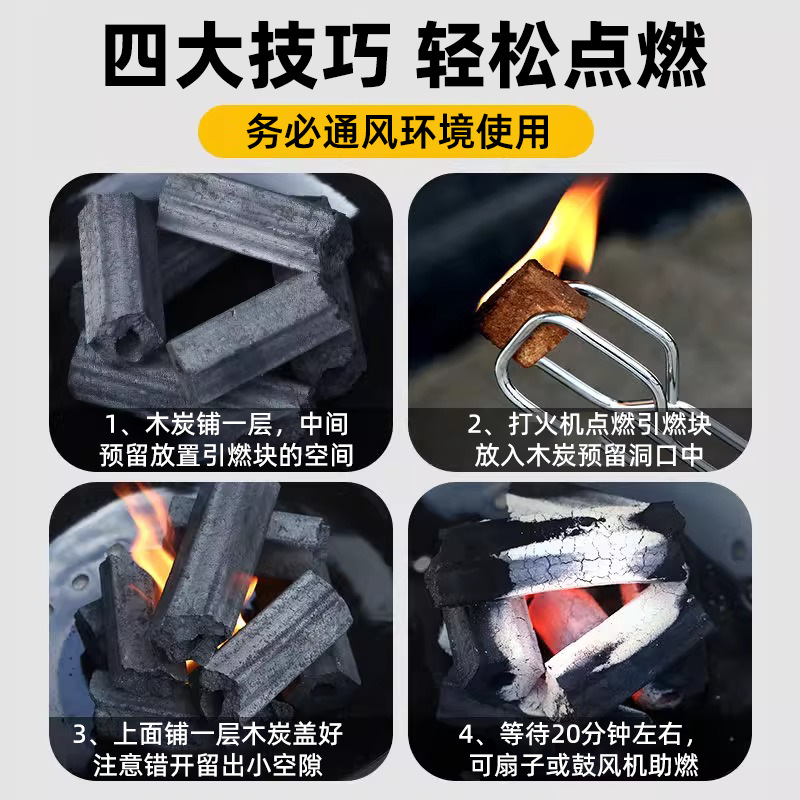 四大技巧 轻松点燃

务必通风环境使用

1、木炭铺一层，中间预留放置引燃块的空间

2、打火机点燃引燃块放入木炭预留洞口中

3、上面铺一层木炭盖好注意错开留出小空隙

4、等待20分钟左右，可扇子或鼓风机助燃