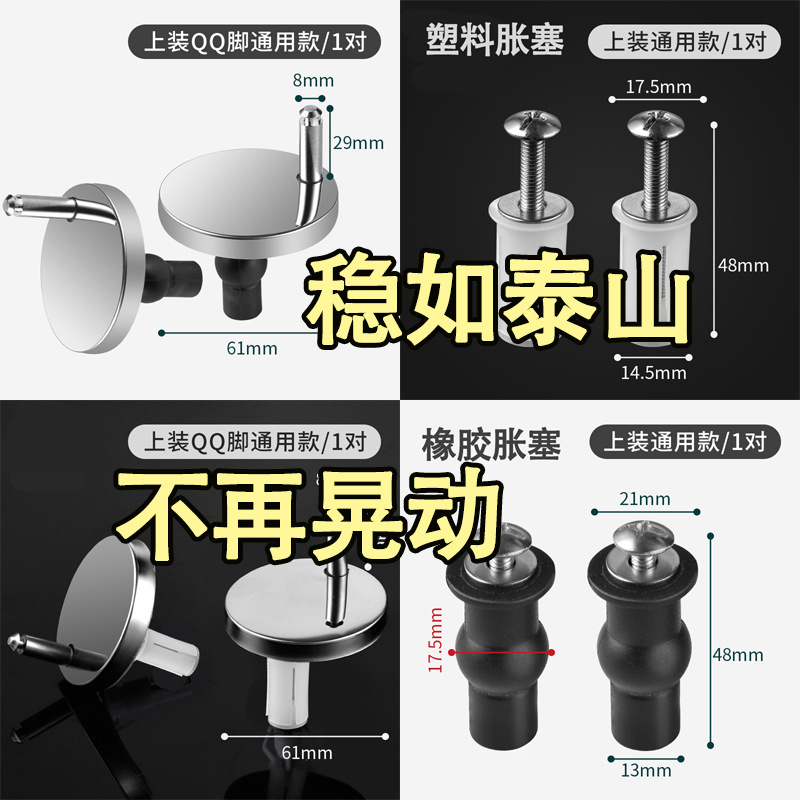 上装QQ脚通用款/1对

8mm

29mm

61mm

塑料胀塞

上装通用款/1对

17.5mm

48mm

14.5mm

稳如泰山

上装QQ脚通用款/1对

不再晃动

61mm

橡胶胀塞

上装通用款/1对

21mm

17.5mm

48mm

13mm