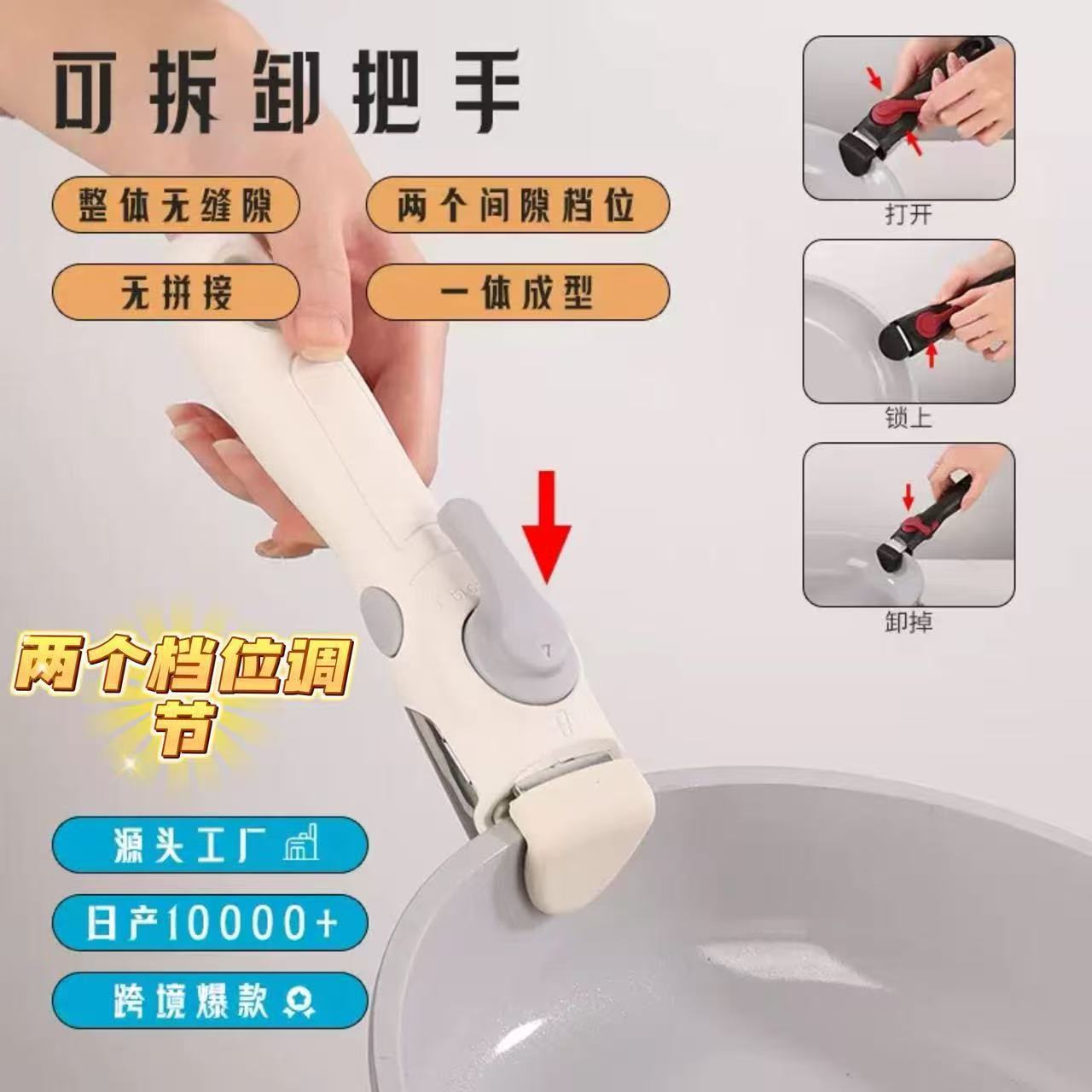 可拆卸把手

整体无缝隙

两个间隙档位

无拼接

一体成型

打开

锁上

卸掉

两个档位调节

源头工厂

日产10000+

跨境爆款