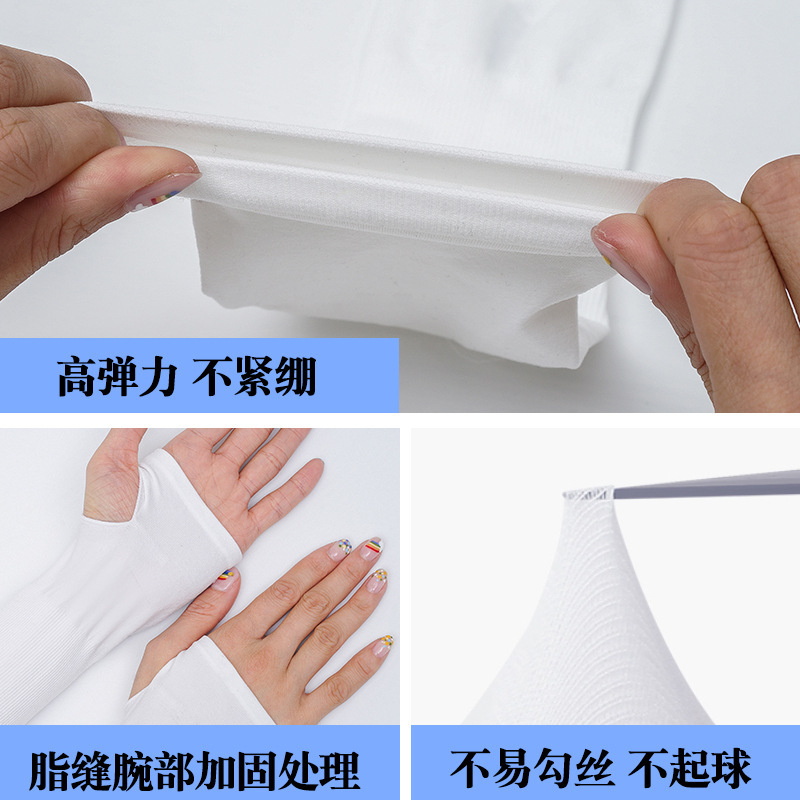 高弹力 不紧绷

脂缝腕部加固处理

不易勾丝 不起球