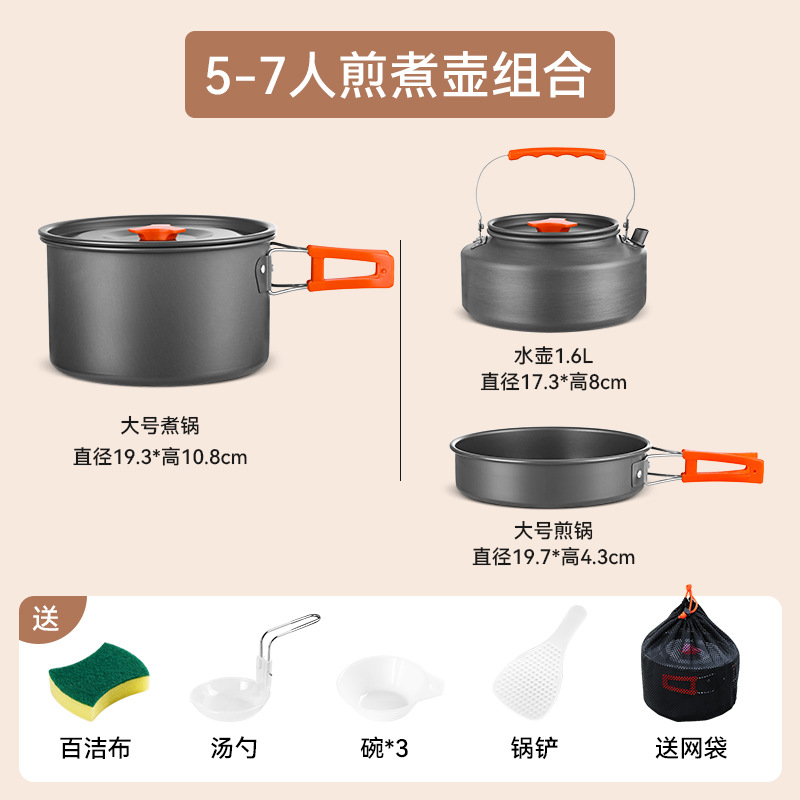 5-7人煎煮壶组合

大号煮锅
直径19.3*高10.8cm

水壶1.6L
直径17.3*高8cm

大号煎锅
直径19.7*高4.3cm

送

百洁布

汤勺

碗*3

锅铲

送网袋