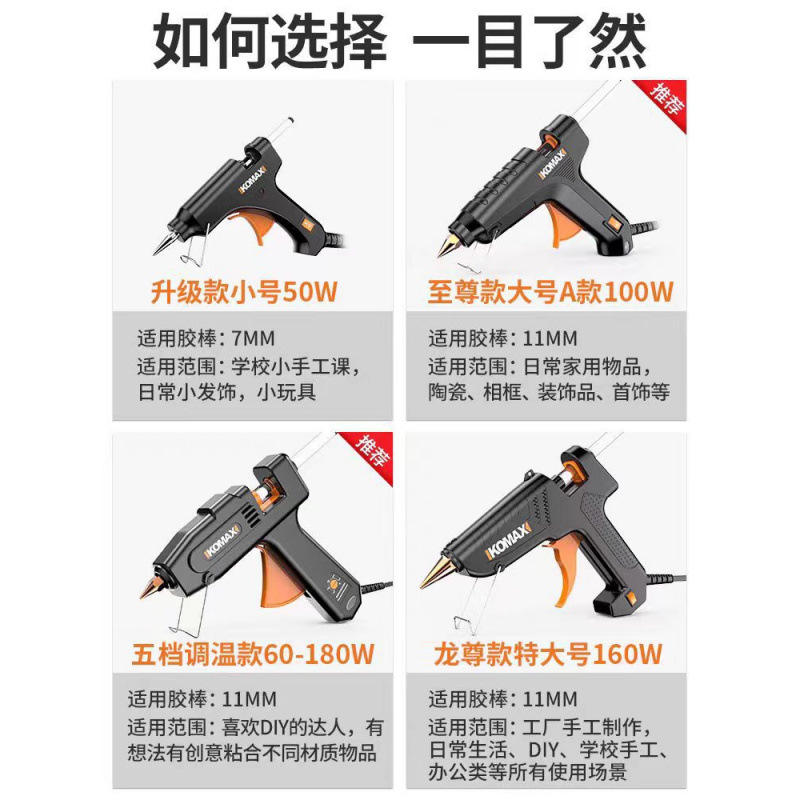 如何选择 一目了然

KOMAX

升级款小号50W

适用胶棒：7MM
适用范围：学校小手工课，日常小发饰，小玩具

推荐

KOMAX

至尊款大号A款100W

适用胶棒：11MM
适用范围：日常家用物品，陶瓷、相框、装饰品、首饰等

推荐

KOMAX

五档调温款60-180W

适用胶棒：11MM
适用范围：喜欢DIY的达人，有想法有创意粘合不同材质物品

KOMAX

龙尊款特大号160W

适用胶棒：11MM
适用范围：工厂手工制作，日常生活、DIY、学校手工、办公类等所有使用场景