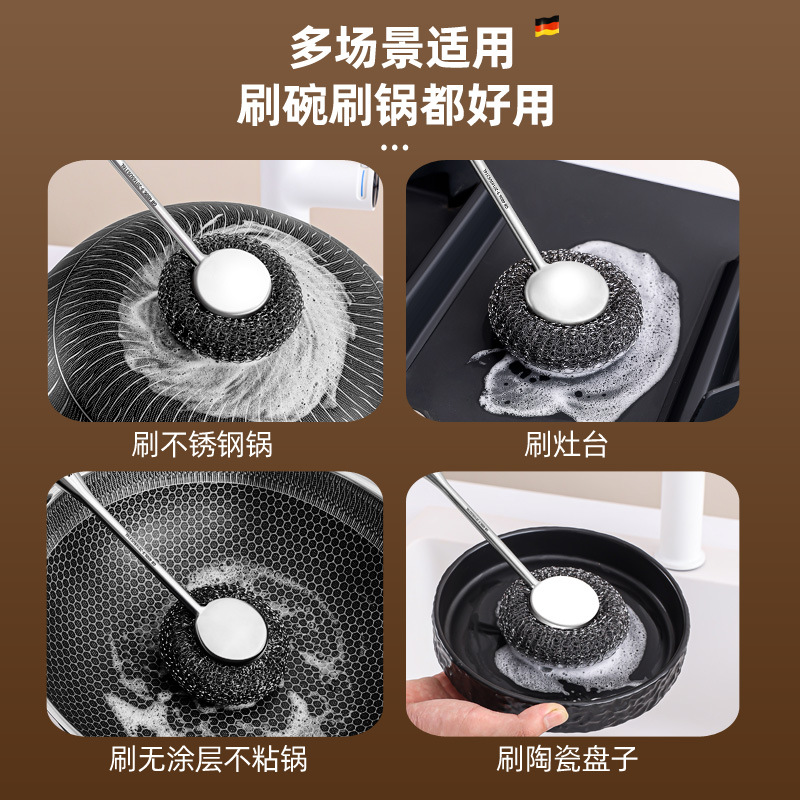 多场景适用
刷碗刷锅都好用

刷不锈钢锅

刷灶台

刷无涂层不粘锅

刷陶瓷盘子