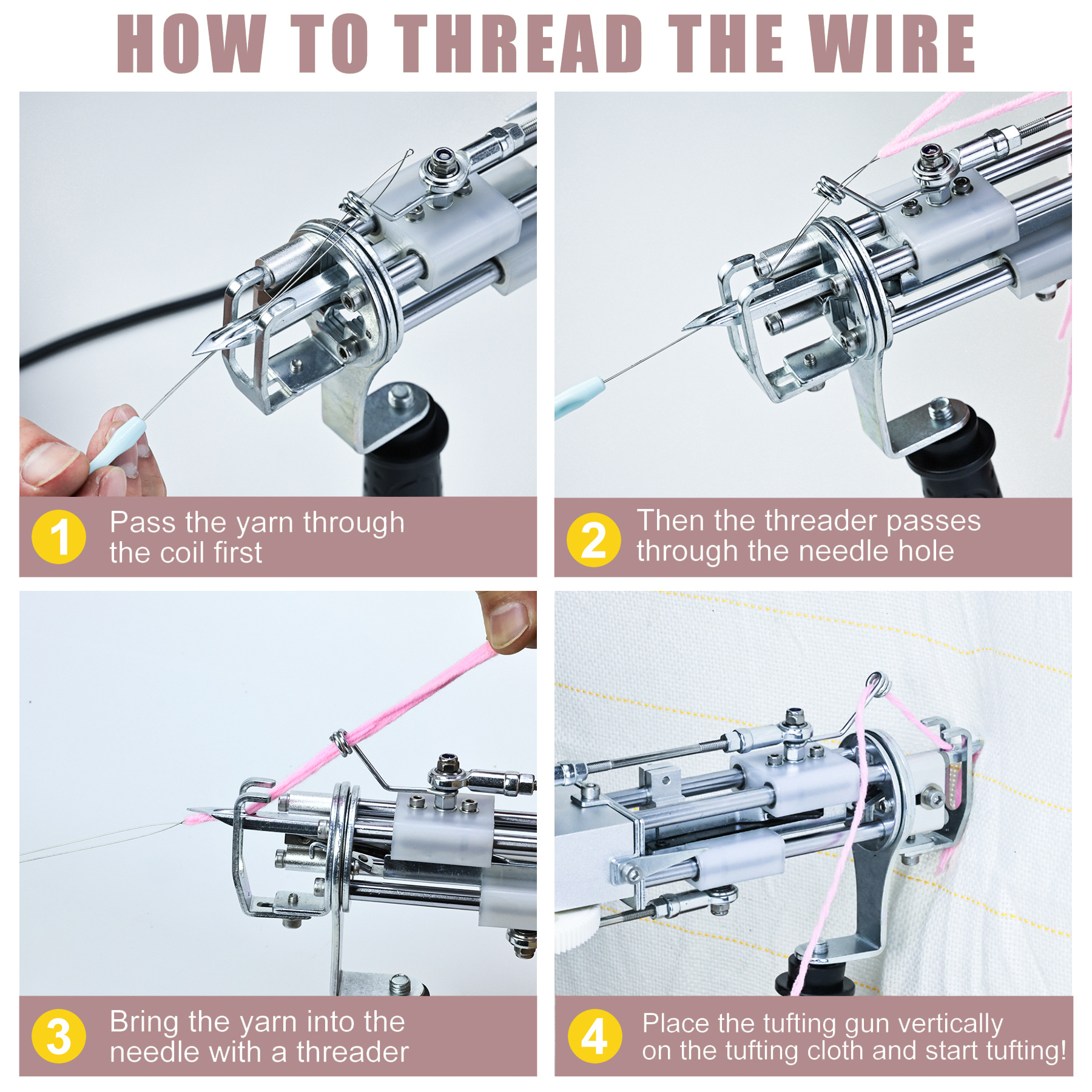 HOW TO THREAD THE WIRE

1 Pass the yarn through the coil first

2 Then the threader passes through the needle hole

3 Bring the yarn into the needle with a threader

4 Place the tufting gun vertically on the tufting cloth and start tufting!