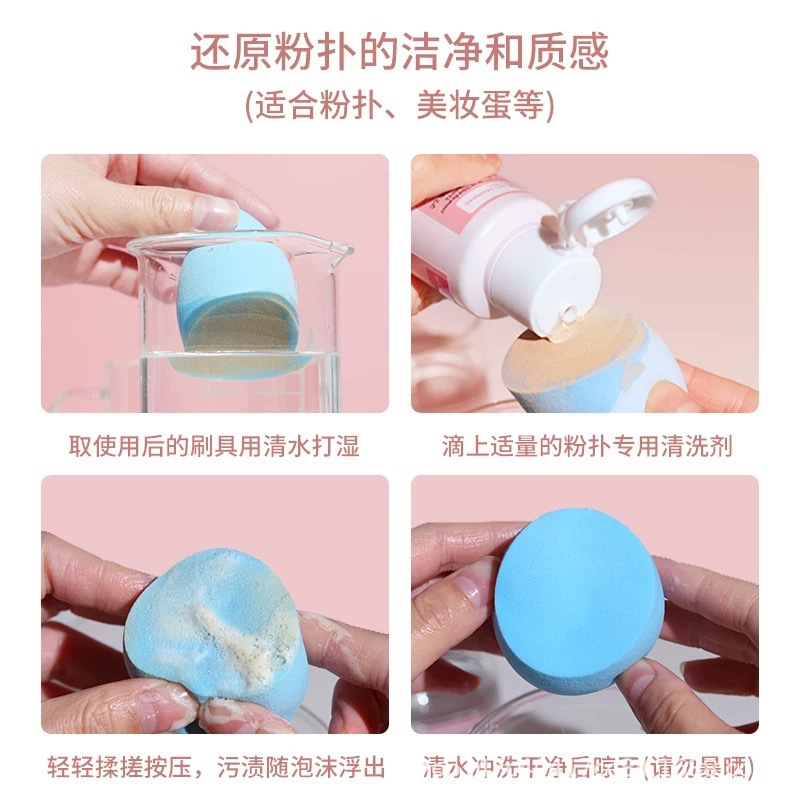 还原粉扑的洁净和质感
(适合粉扑、美妆蛋等)

取使用后的刷具用清水打湿

滴上适量的粉扑专用清洗剂

轻轻揉搓按压，污渍随泡沫浮出

清水冲洗干净后晾干(请勿暴晒)