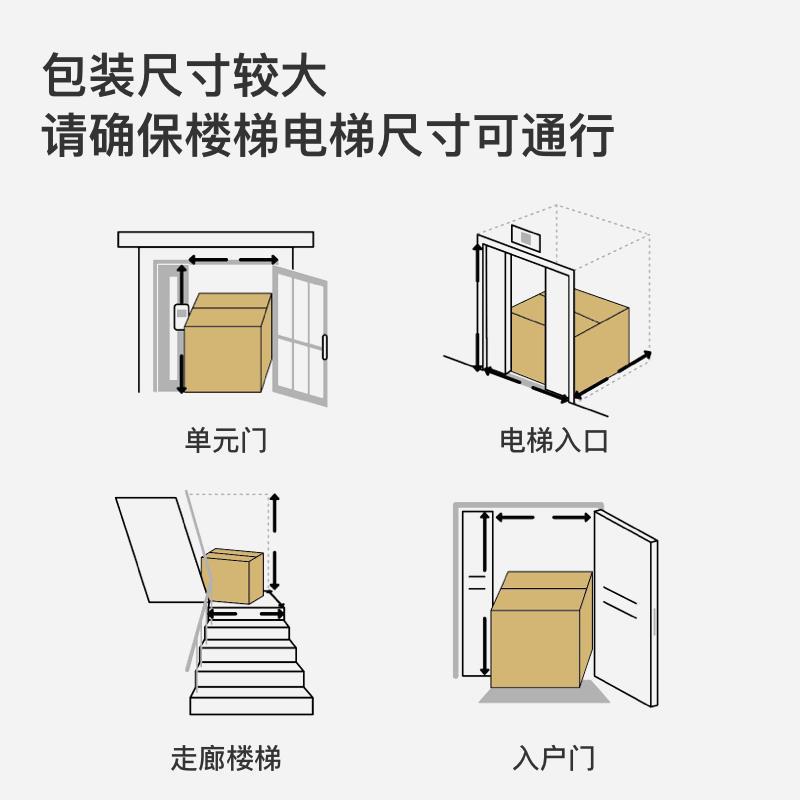 包装尺寸较大
请确保楼梯电梯尺寸可通行

单元门

电梯入口

走廊楼梯

入户门