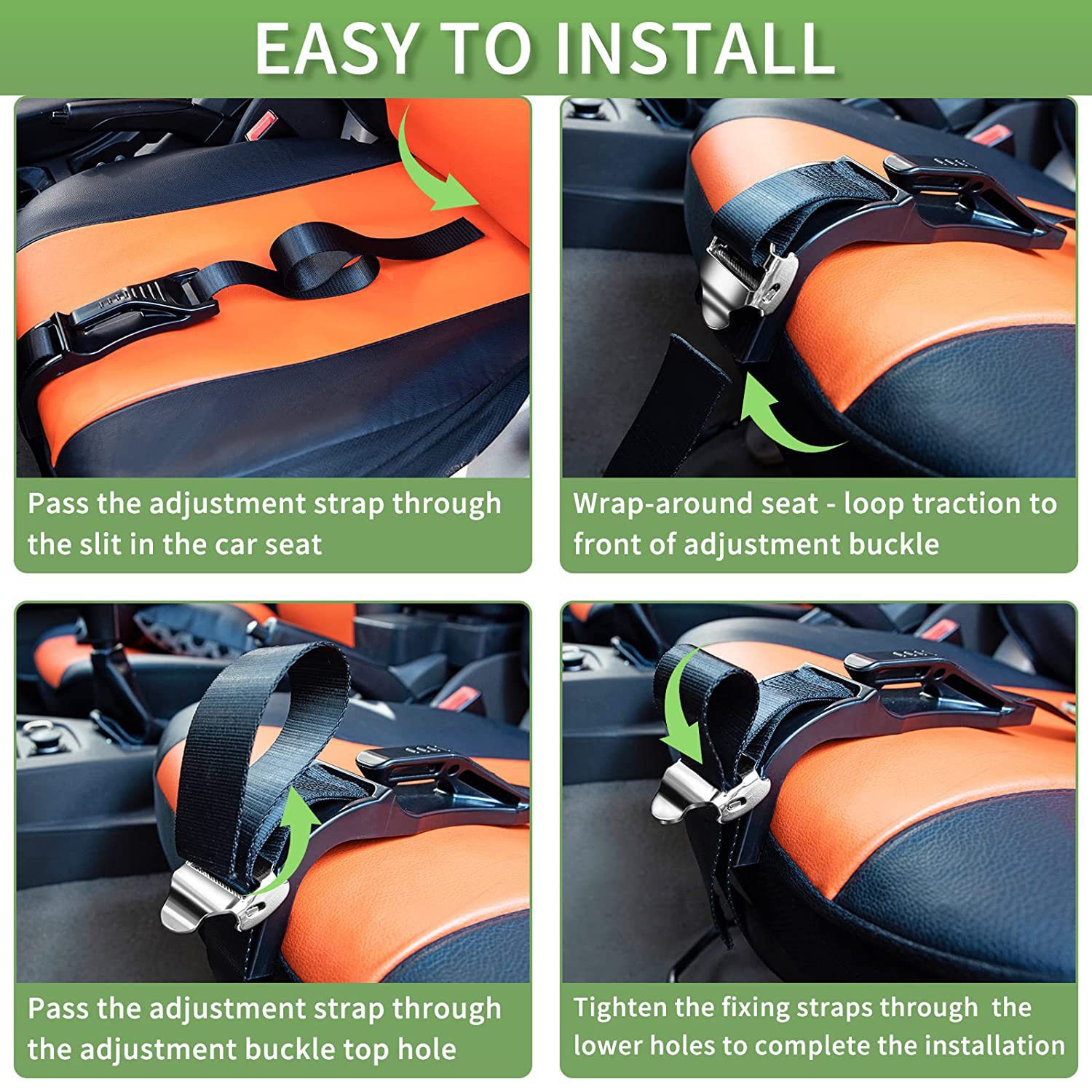 EASY TO INSTALL

Pass the adjustment strap through the slit in the car seat

Wrap-around seat - loop traction to front of adjustment buckle

Pass the adjustment strap through the adjustment buckle top hole

Tighten the fixing straps through the lower holes to complete the installation