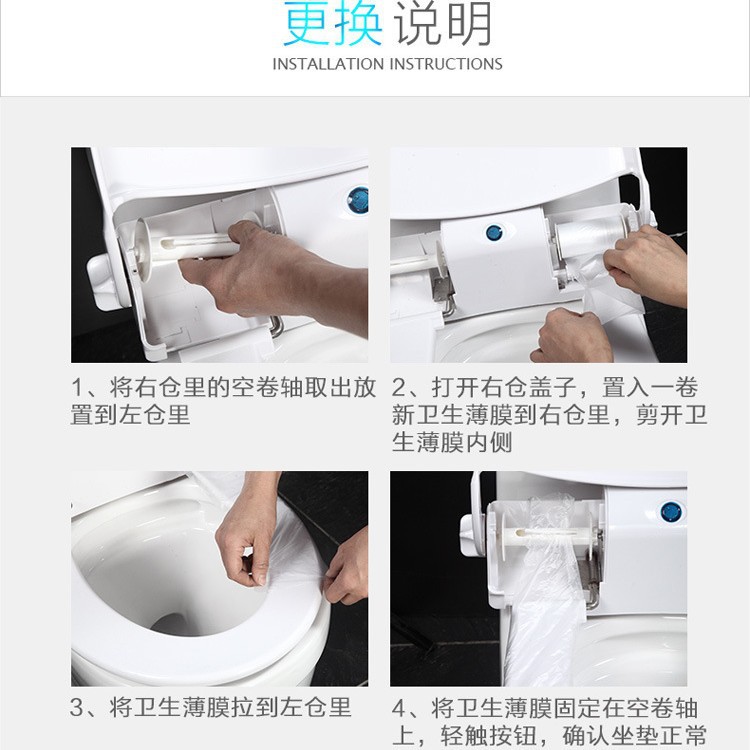 更换说明
INSTALLATION INSTRUCTIONS

1、将右仓里的空卷轴取出放置到左仓里

2、打开右仓盖子，置入一卷新卫生薄膜到右仓里，剪开卫生薄膜内侧

3、将卫生薄膜拉到左仓里

4、将卫生薄膜固定在空卷轴上，轻触按钮，确认坐垫正常