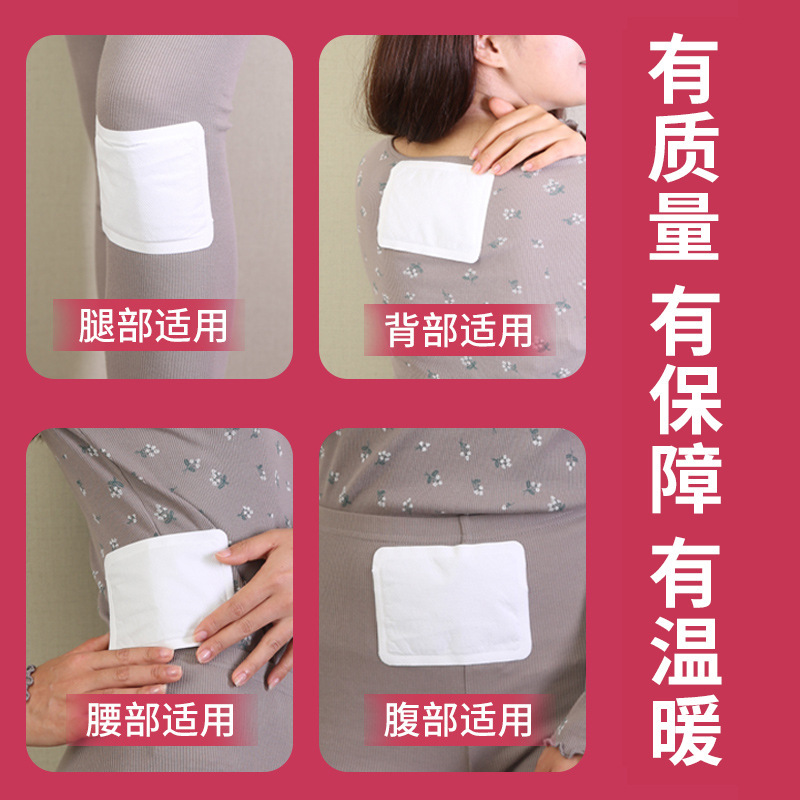 腿部适用

背部适用

腰部适用

腹部适用

有质量 有保障 有温暖