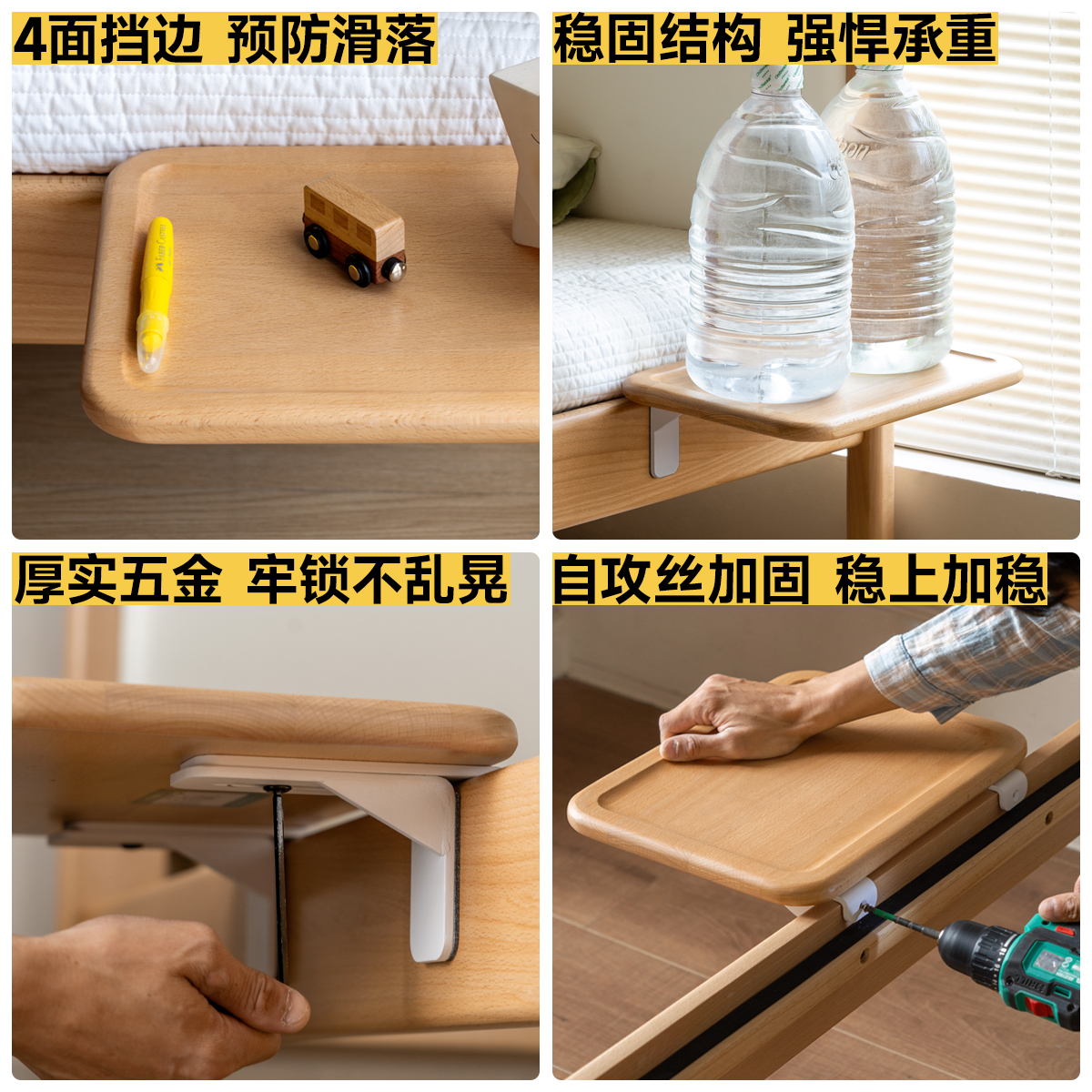 4面挡边 预防滑落

稳固结构 强悍承重

厚实五金 牢锁不乱晃

自攻丝加固 稳上加稳