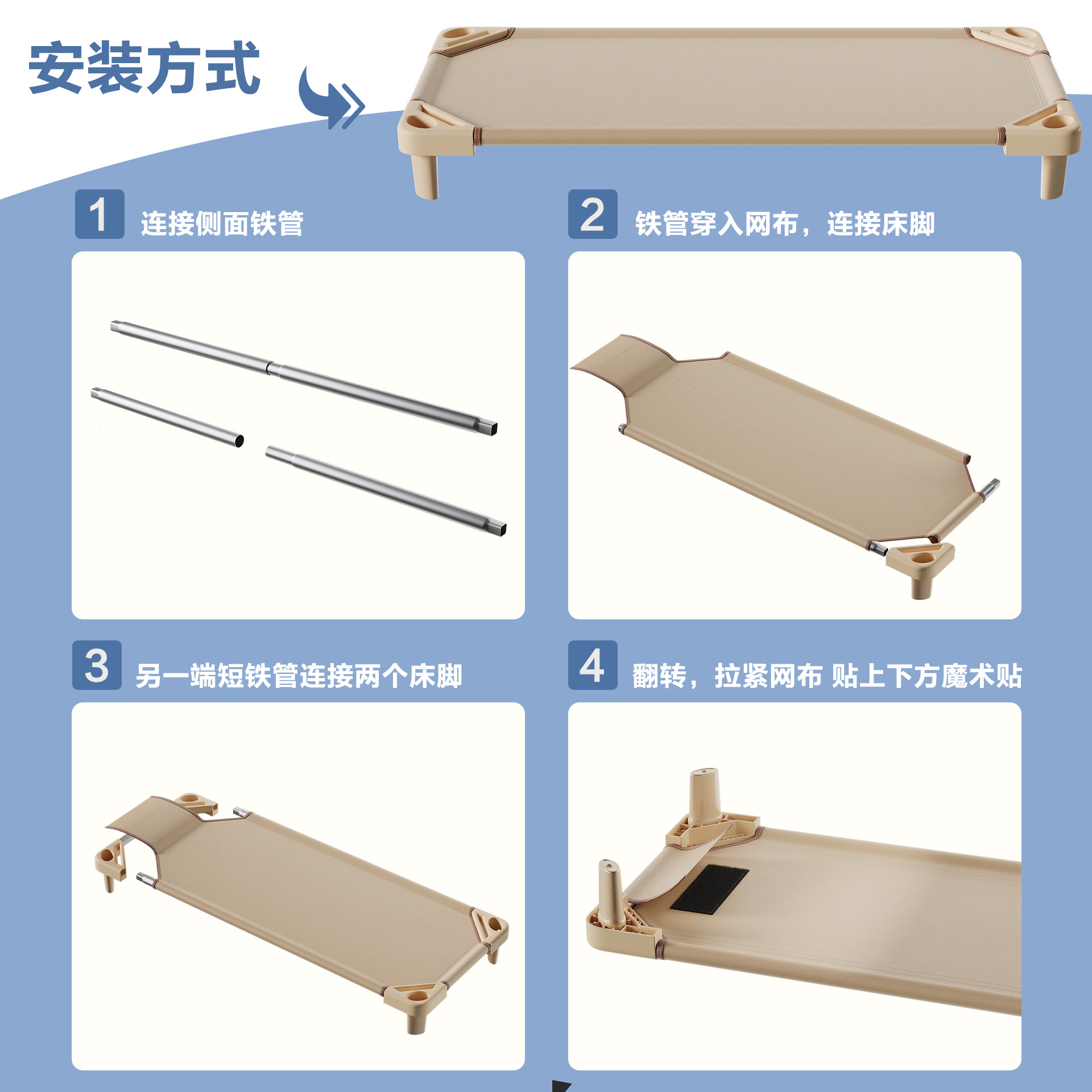 安装方式

1 连接侧面铁管

2 铁管穿入网布，连接床脚

3 另一端短铁管连接两个床脚

4 翻转，拉紧网布 贴上下方魔术贴