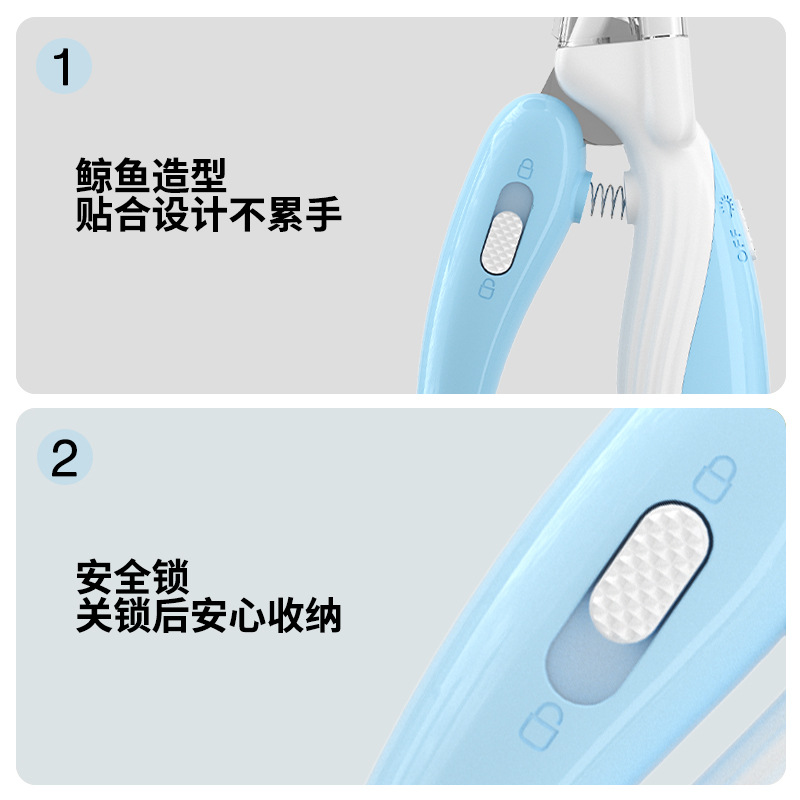 1

鲸鱼造型
贴合设计不累手

OFF

2

安全锁
关锁后安心收纳