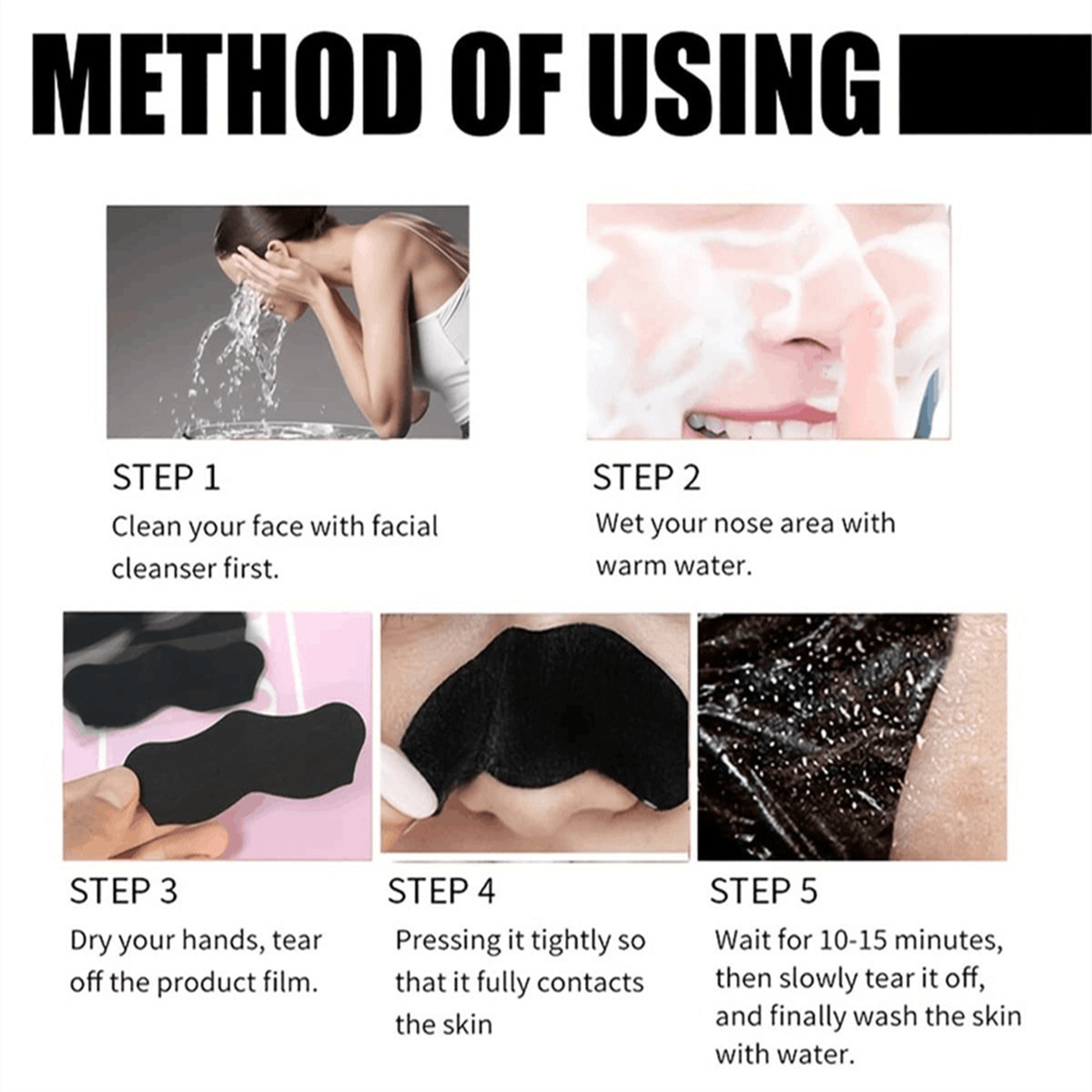 METHOD OF USING

STEP 1
Clean your face with facial cleanser first.

STEP 2
Wet your nose area with warm water.

STEP 3
Dry your hands, tear off the product film.

STEP 4
Pressing it tightly so that it fully contacts the skin

STEP 5
Wait for 10-15 minutes, then slowly tear it off, and finally wash the skin with water.