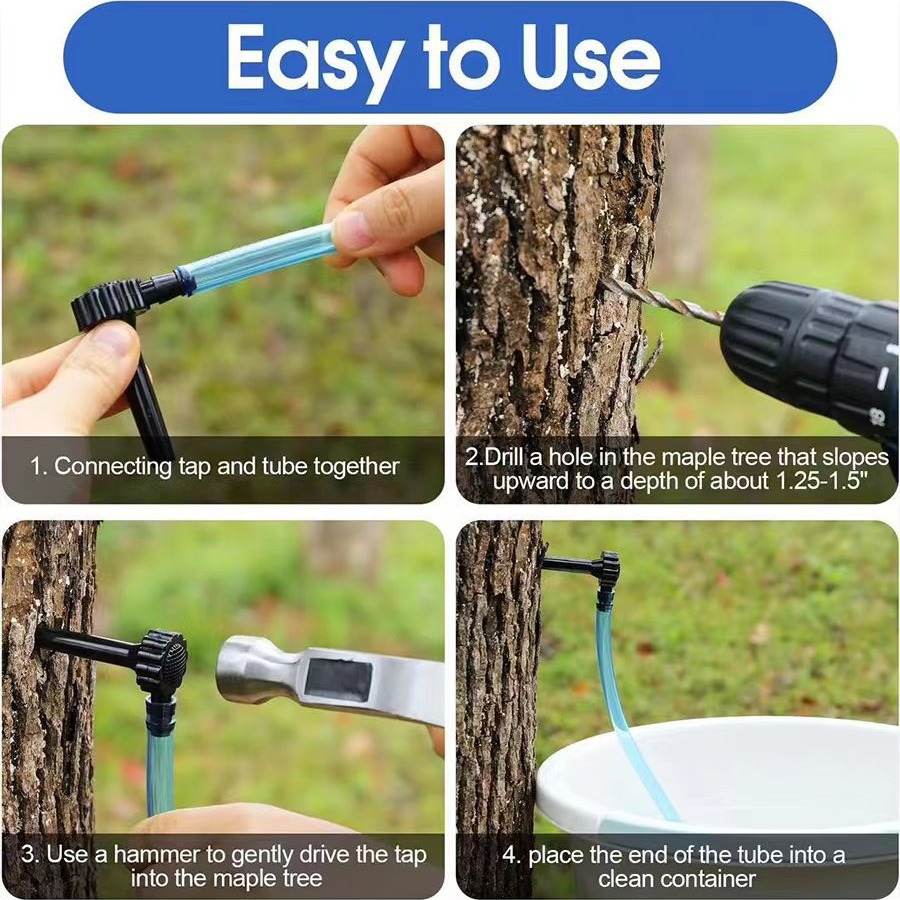 Easy to Use

1. Connecting tap and tube together

2.Drill a hole in the maple tree that slopes upward to a depth of about 1.25-1.5"

3. Use a hammer to gently drive the tap into the maple tree

4. place the end of the tube into a clean container