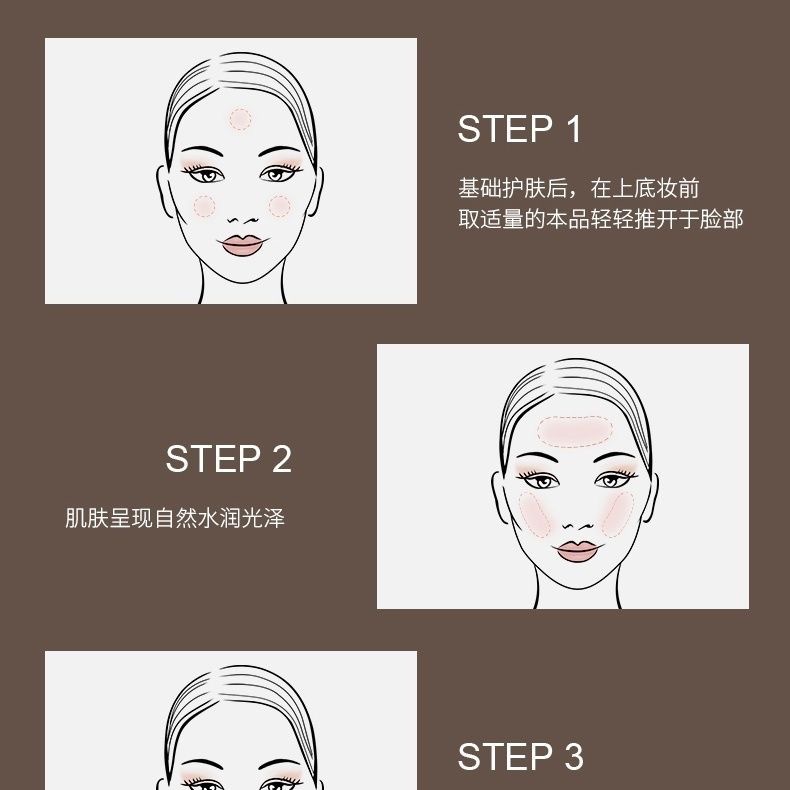 STEP 1

基础护肤后，在上底妆前
取适量的本品轻轻推开于脸部

STEP 2

肌肤呈现自然水润光泽

STEP 3