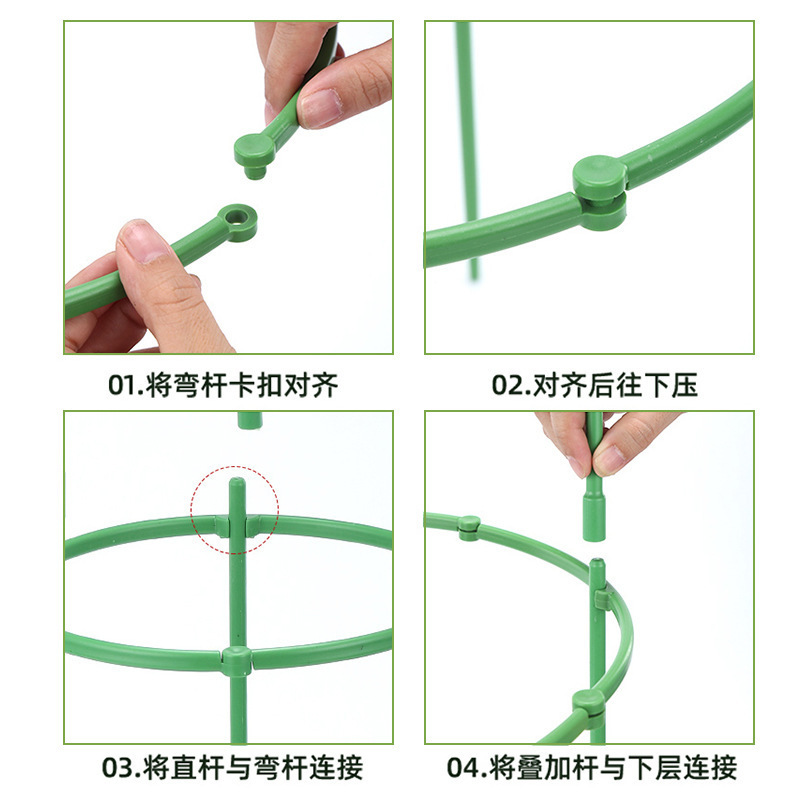 01.将弯杆卡扣对齐

02.对齐后往下压

03.将直杆与弯杆连接

04.将叠加杆与下层连接