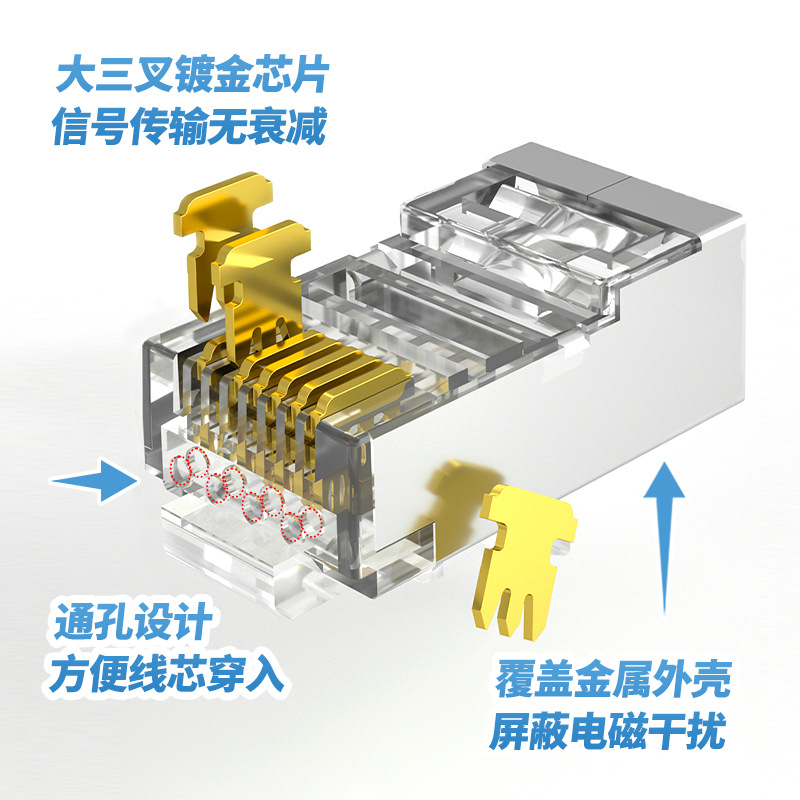 大三叉镀金芯片
信号传输无衰减

通孔设计
方便线芯穿入

覆盖金属外壳
屏蔽电磁干扰