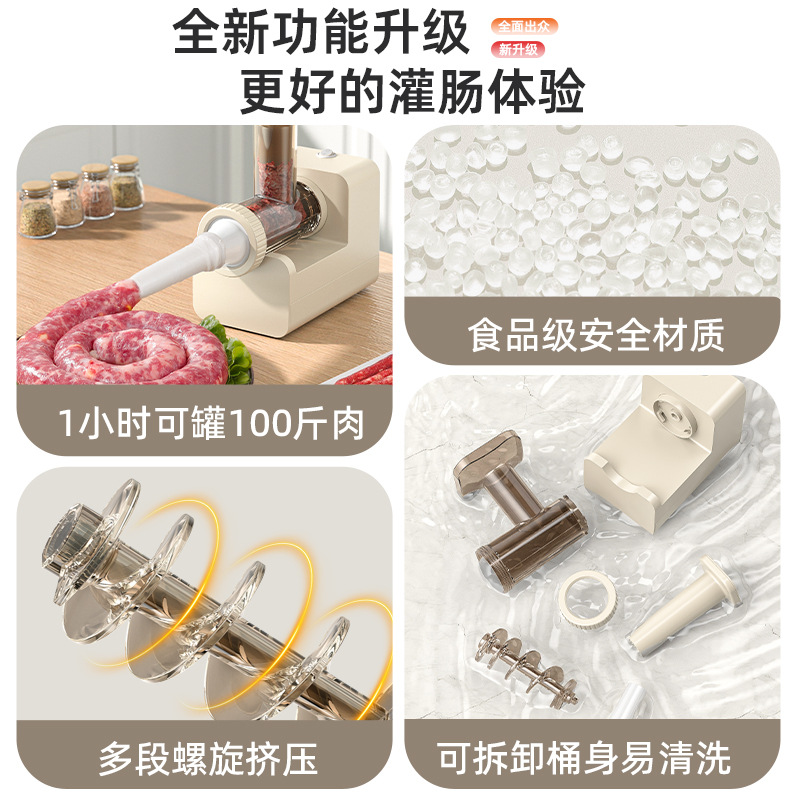 全新功能升级
全面出众
新升级
更好的灌肠体验

1小时可罐100斤肉

食品级安全材质

多段螺旋挤压

可拆卸桶身易清洗