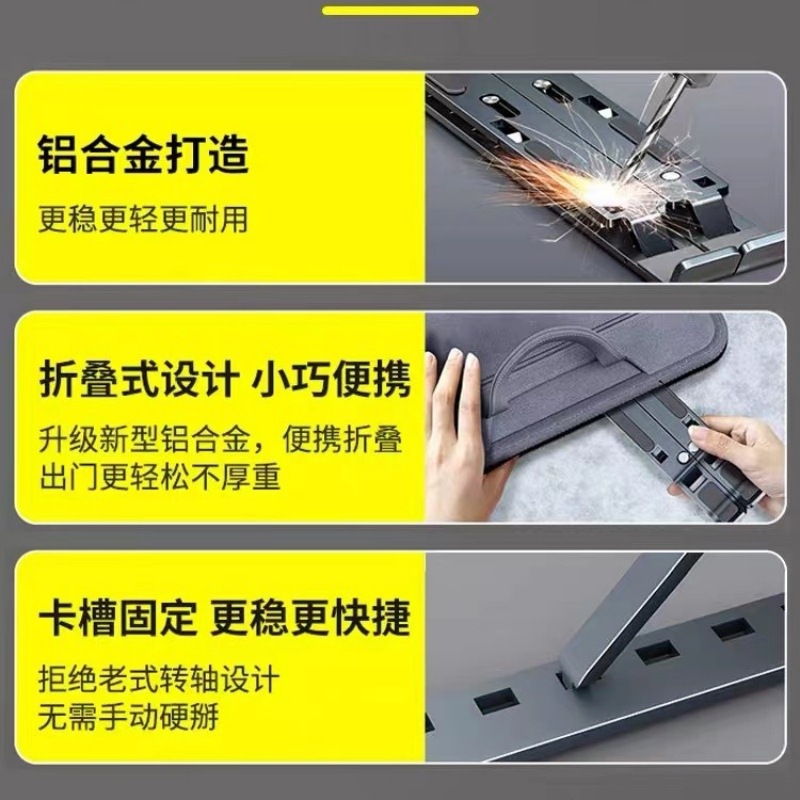 铝合金打造

更稳更轻更耐用

折叠式设计 小巧便携

升级新型铝合金，便携折叠
出门更轻松不厚重

卡槽固定 更稳更快捷

拒绝老式转轴设计
无需手动硬掰