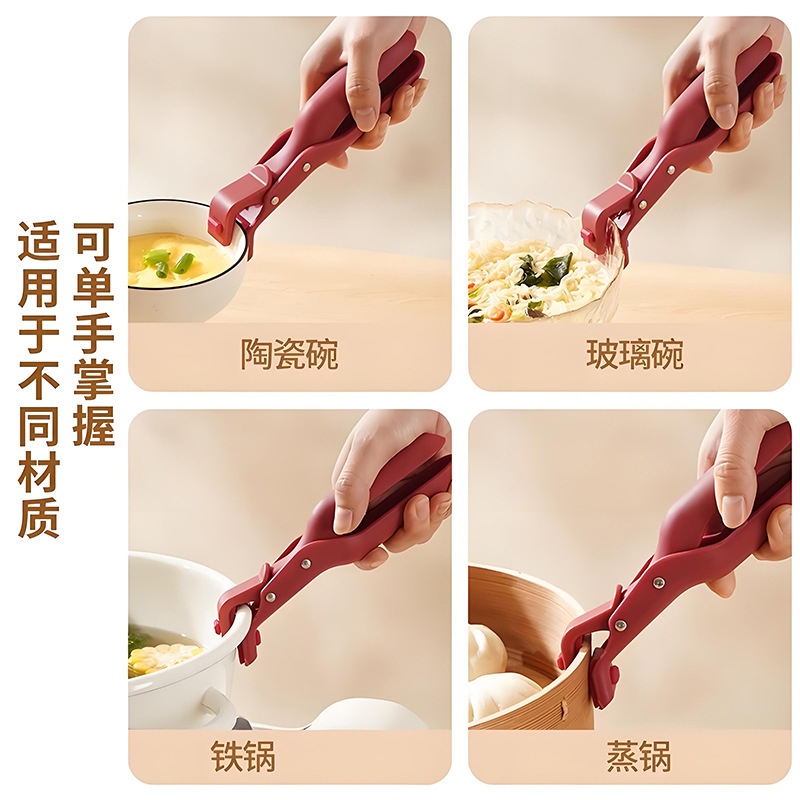 可单手掌握

适用于不同材质

陶瓷碗

玻璃碗

铁锅

蒸锅