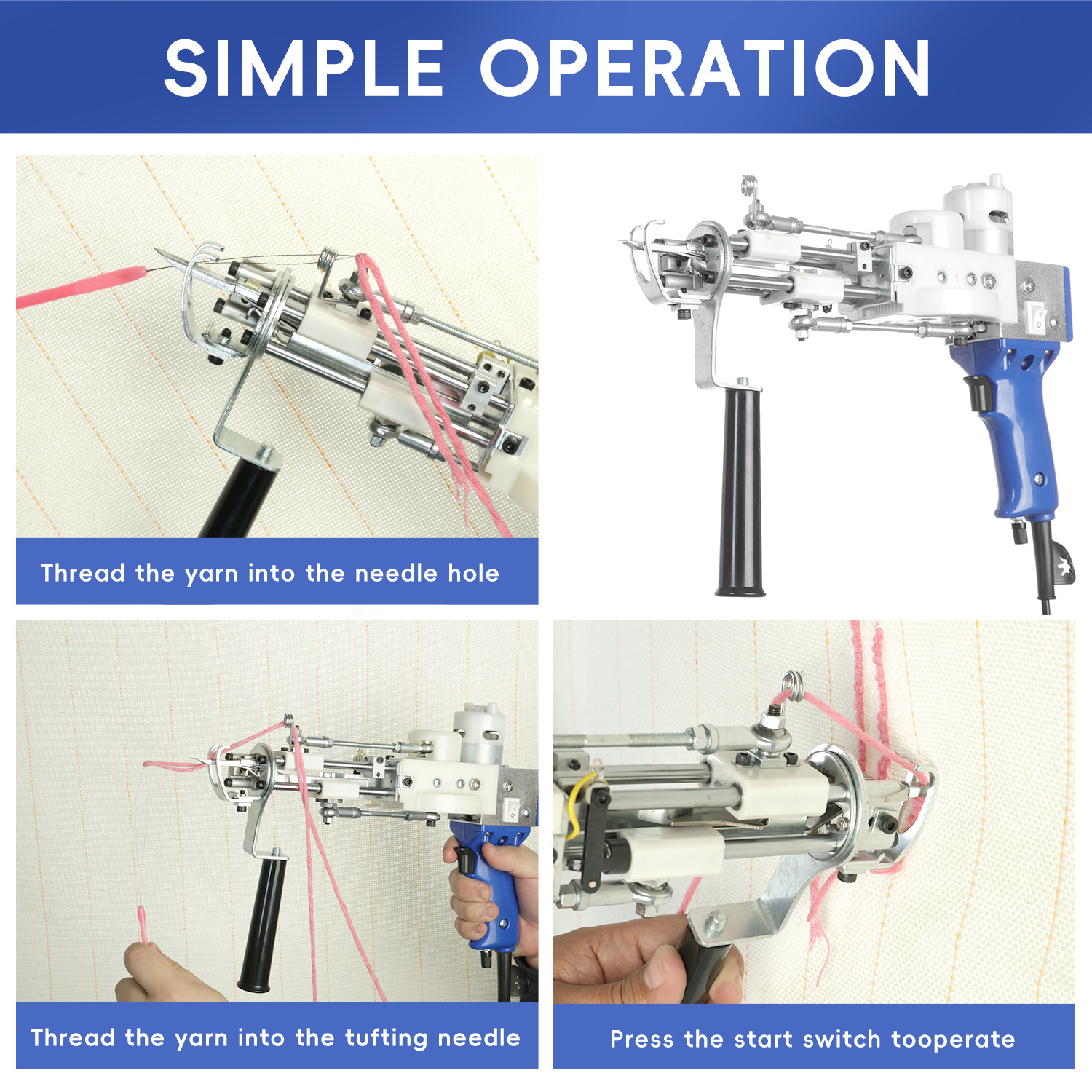 SIMPLE OPERATION

Thread the yarn into the needle hole

Thread the yarn into the tufting needle

Press the start switch tooperate