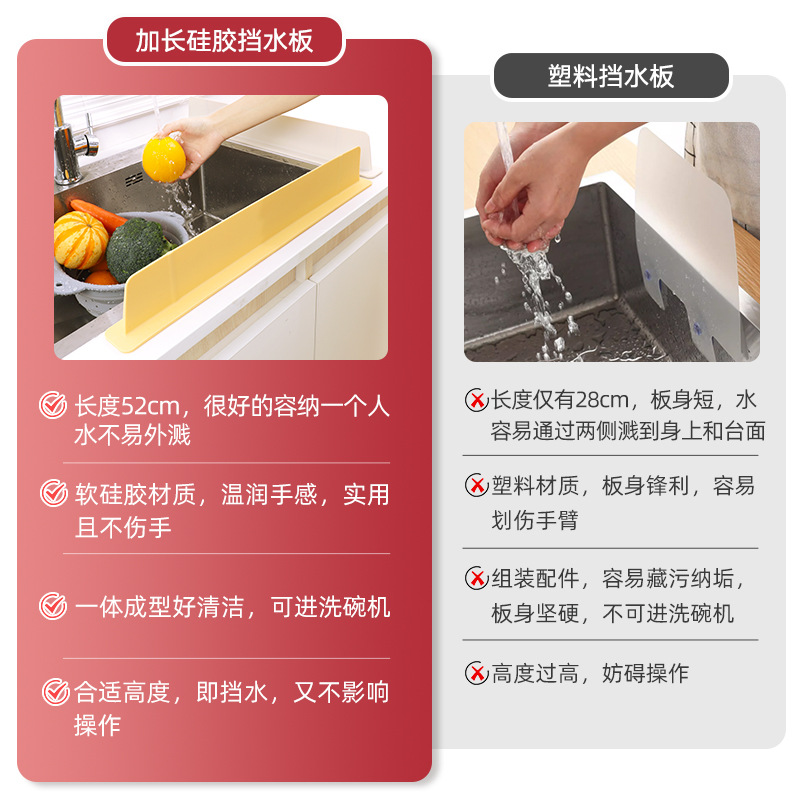 加长硅胶挡水板

长度52cm，很好的容纳一个人水不易外溅

软硅胶材质，温润手感，实用且不伤手

一体成型好清洁，可进洗碗机

合适高度，即挡水，又不影响操作

塑料挡水板

长度仅有28cm，板身短，水容易通过两侧溅到身上和台面

塑料材质，板身锋利，容易划伤手臂

组装配件，容易藏污纳垢，板身坚硬，不可进洗碗机

高度过高，妨碍操作