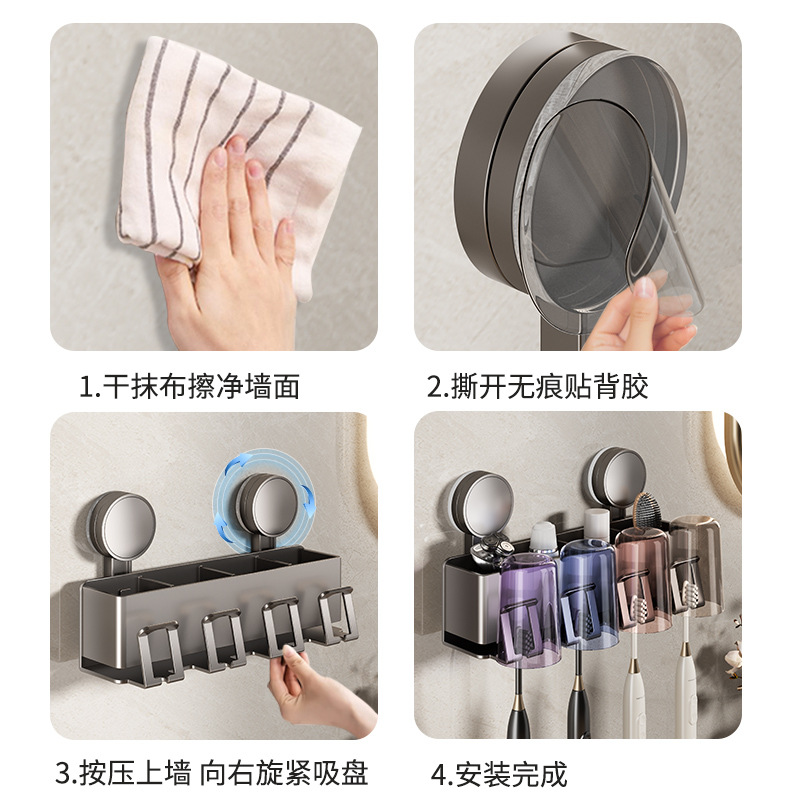 1.干抹布擦净墙面

2.撕开无痕贴背胶

3.按压上墙 向右旋紧吸盘

4.安装完成