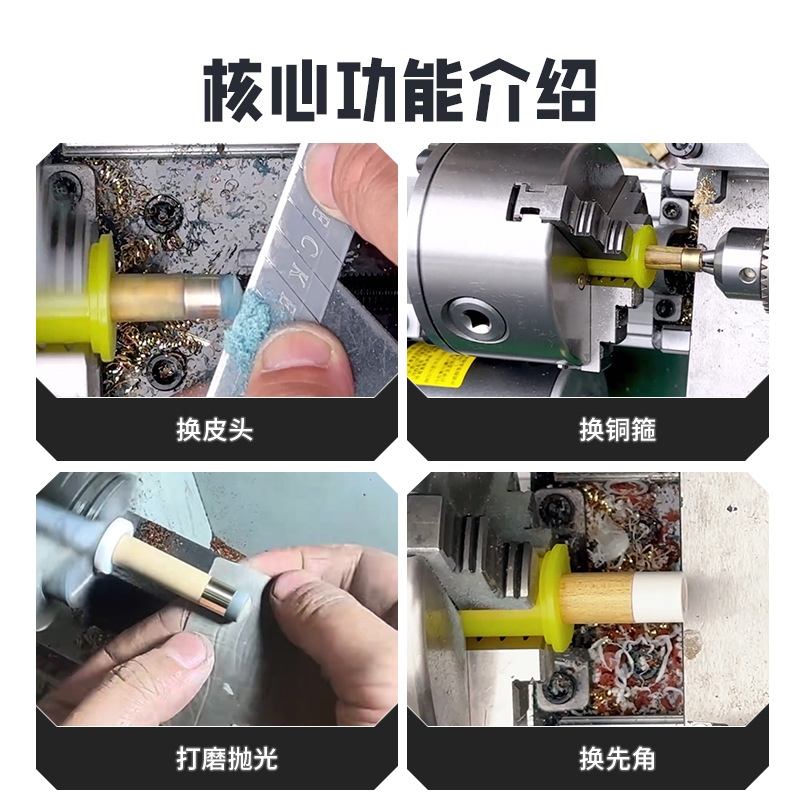 核心功能介绍

换皮头

换铜箍

打磨抛光

换先角