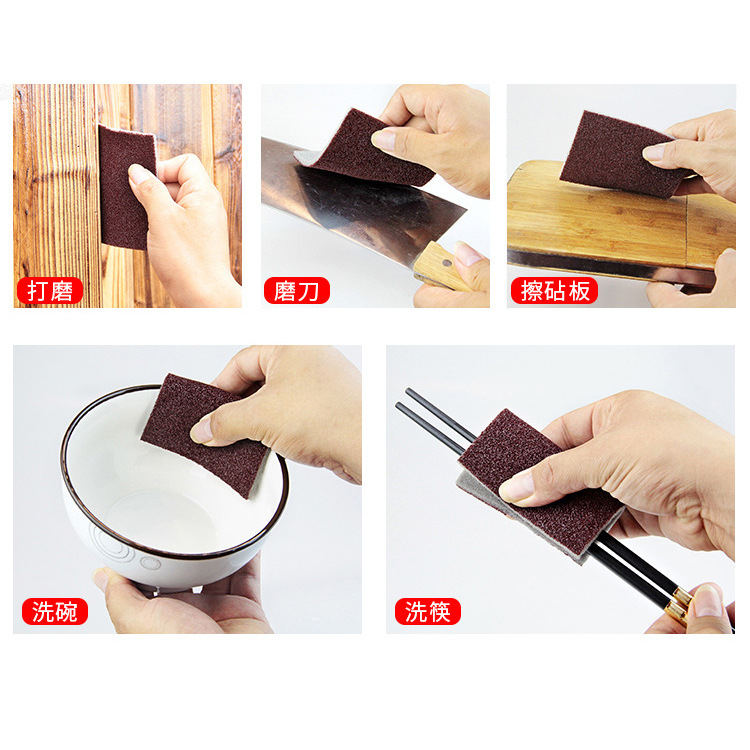 打磨

磨刀

擦砧板

洗碗

洗筷