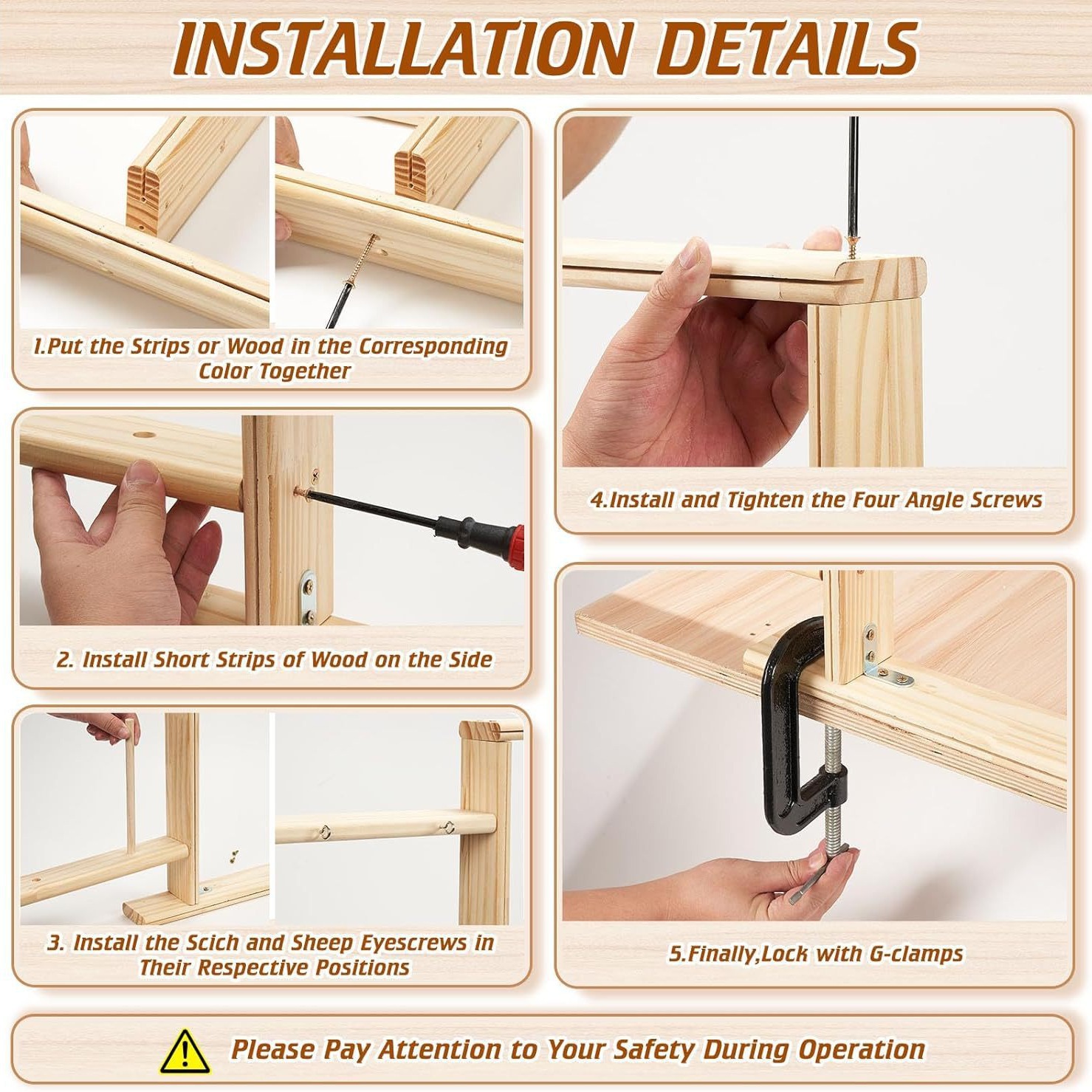 INSTALLATION DETAILS

1.Put the Strips or Wood in the Corresponding Color Together

2. Install Short Strips of Wood on the Side

3. Install the Scich and Sheep Eyescrews in Their Respective Positions

4.Install and Tighten the Four Angle Screws

5.Finally,Lock with G-clamps

Please Pay Attention to Your Safety During Operation