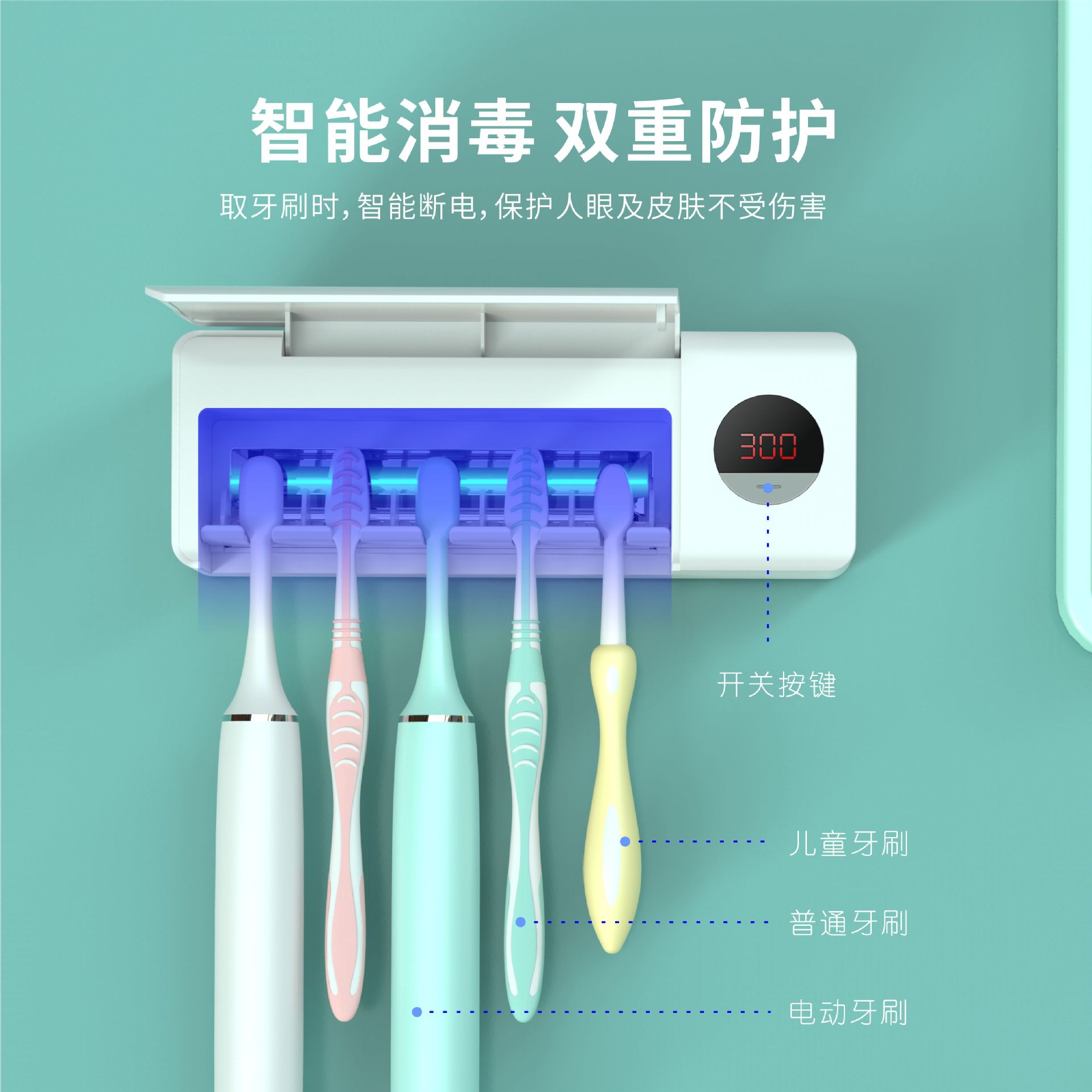 智能消毒 双重防护

取牙刷时，智能断电，保护人眼及皮肤不受伤害

300

开关按键

儿童牙刷

普通牙刷

电动牙刷