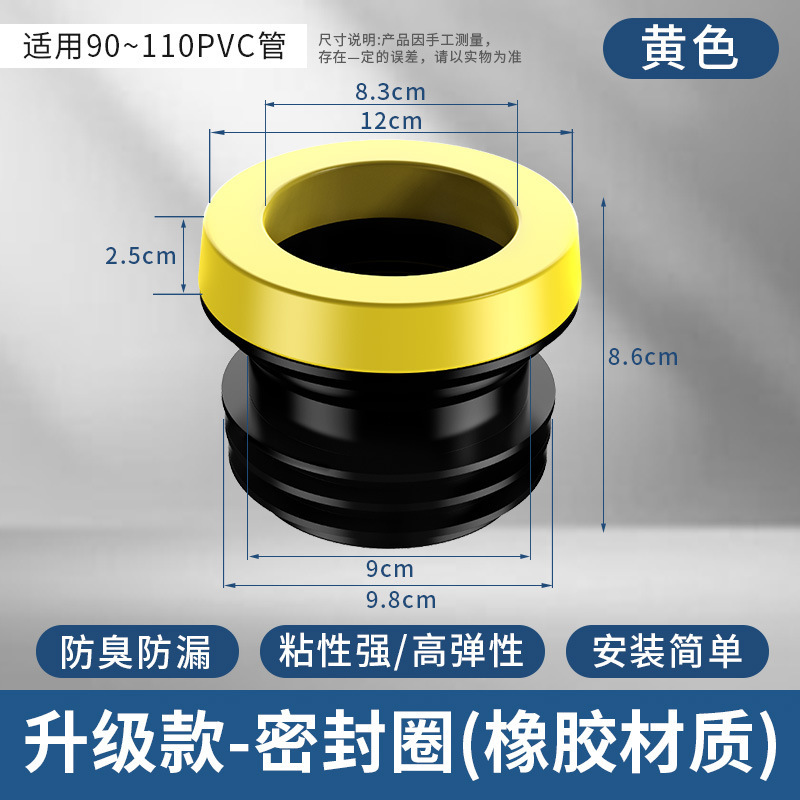 适用90~110PVC管

尺寸说明:产品因手工测量,存在一定的误差,请以实物为准

黄色

8.3cm

12cm

2.5cm

8.6cm

9cm

9.8cm

防臭防漏

粘性强/高弹性

安装简单

升级款-密封圈(橡胶材质)