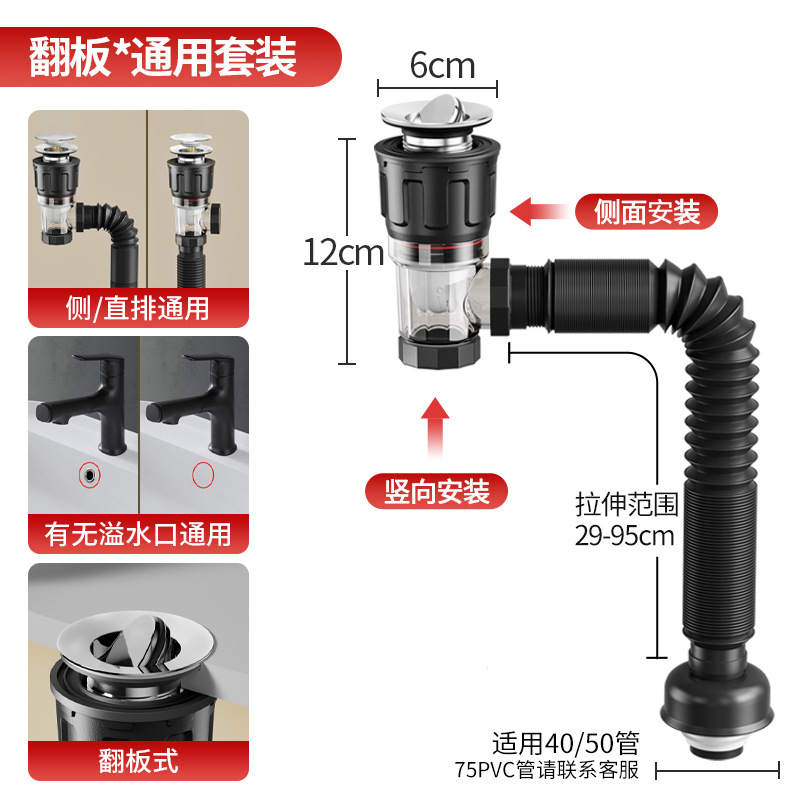 翻板*通用套装

侧/直排通用

有无溢水口通用

翻板式

6cm

12cm

侧面安装

竖向安装

拉伸范围
29-95cm

适用40/50管
75PVC管请联系客服