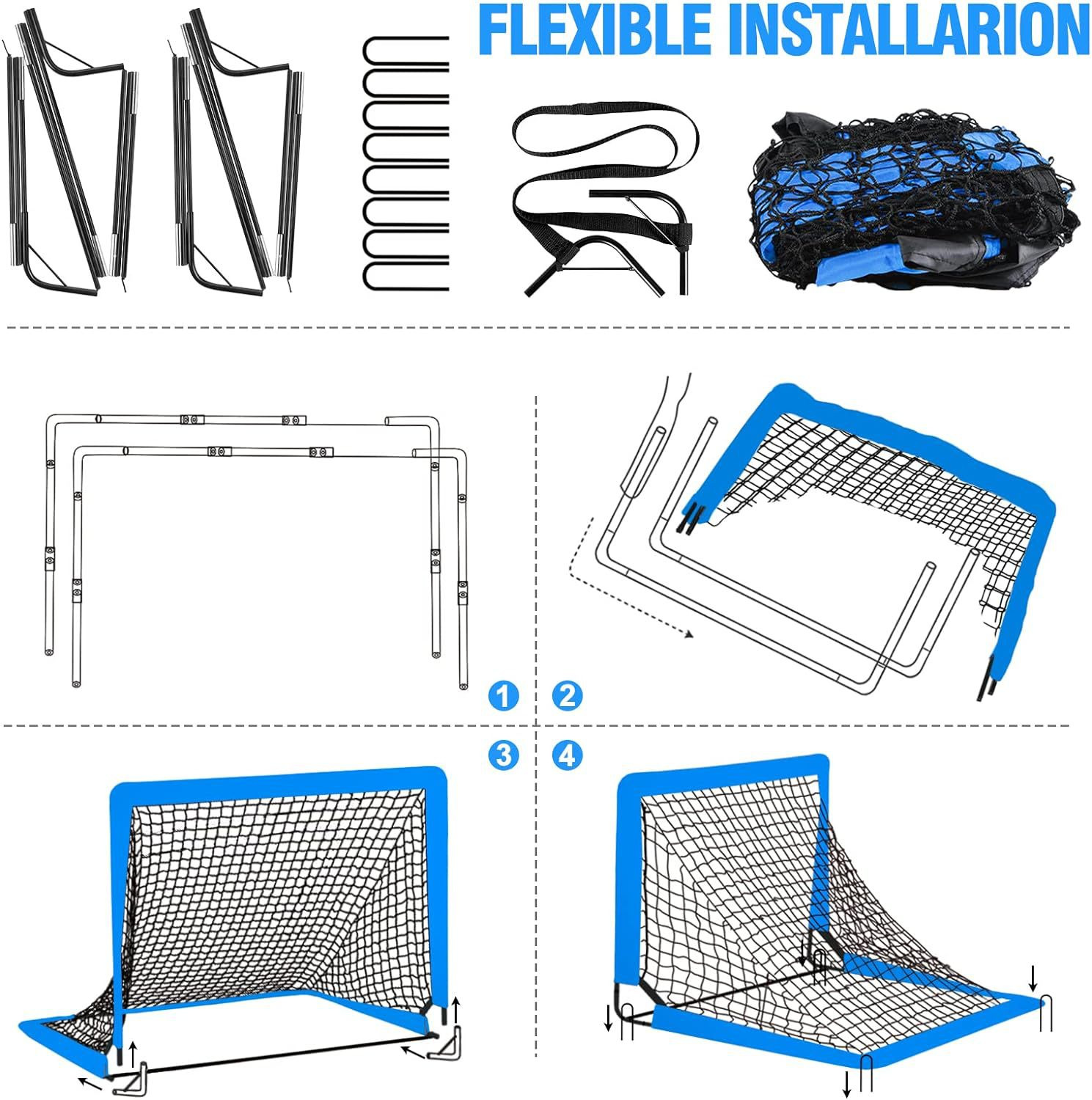 FLEXIBLE INSTALLARION

1

2

3

4