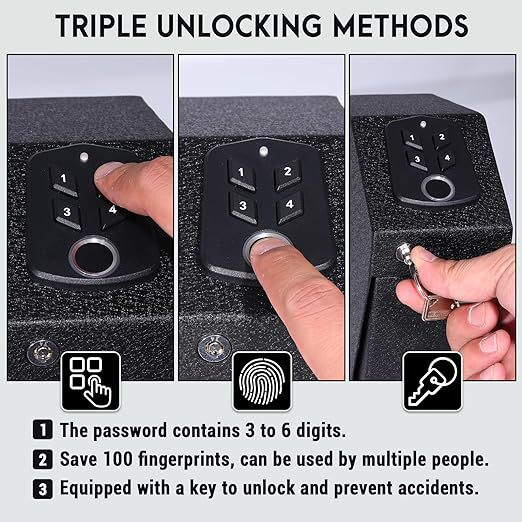 TRIPLE UNLOCKING METHODS

1
3
4

1
2
3
4

1
2
3
4

1 The password contains 3 to 6 digits.
2 Save 100 fingerprints, can be used by multiple people.
3 Equipped with a key to unlock and prevent accidents.