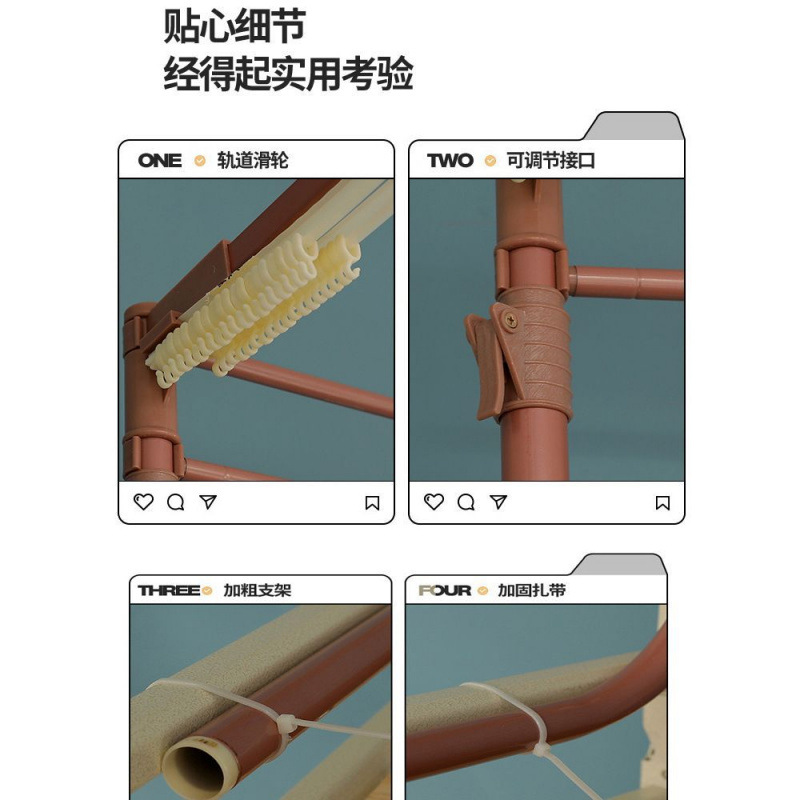 贴心细节
经得起实用考验

ONE 轨道滑轮

TWO 可调节接口

THREE 加粗支架

FOUR 加固扎带