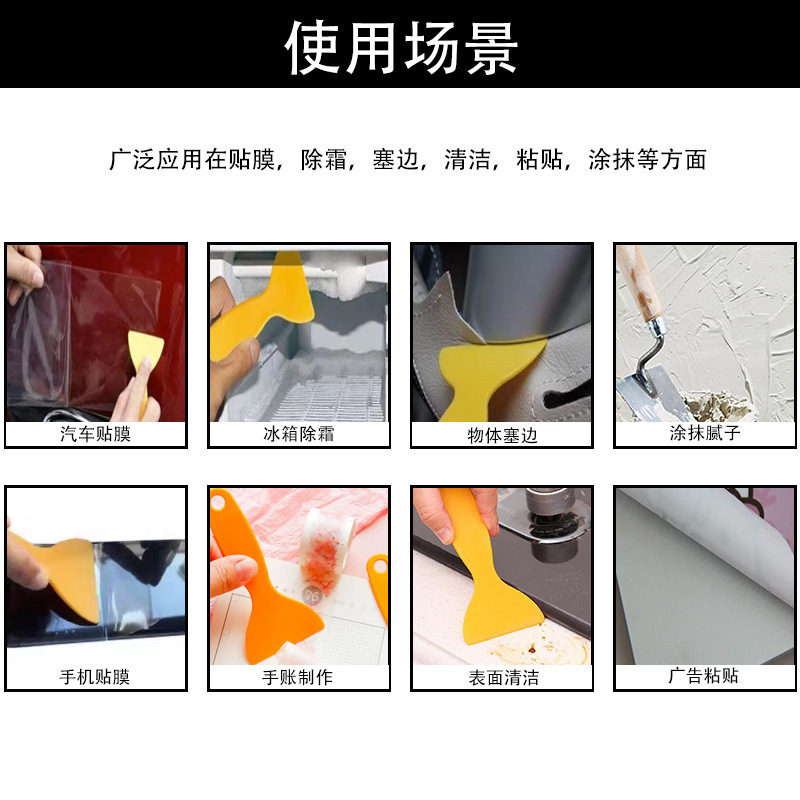 使用场景

广泛应用在贴膜，除霜，塞边，清洁，粘贴，涂抹等方面

汽车贴膜

冰箱除霜

物体塞边

涂抹腻子

手机贴膜

96

手账制作

表面清洁

广告粘贴